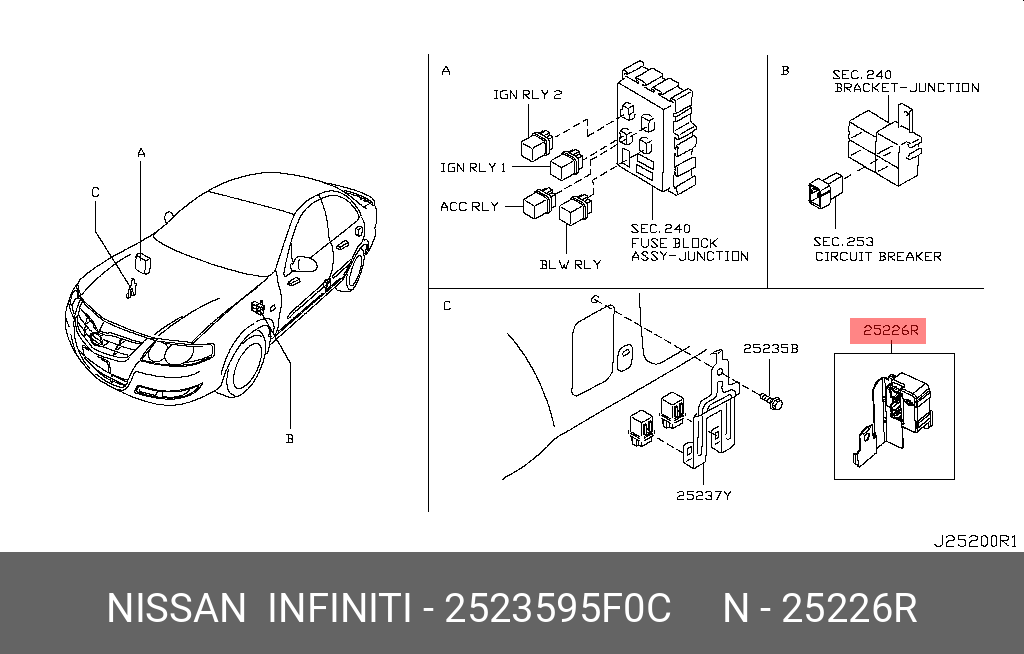 A

C

B

A

IGN RLY 2

IGN RLY 1

ACC RLY

BLW RLY

SEC.240
FUSE BLOCK
ASSY-JUNCTION

B

SEC.240
BRACKET-JUNCTION

SEC.253
CIRCUIT BREAKER

C

25235B

25237Y

25226R

J25200R1

NISSAN INFINITI - 2523595F0C N - 25226R