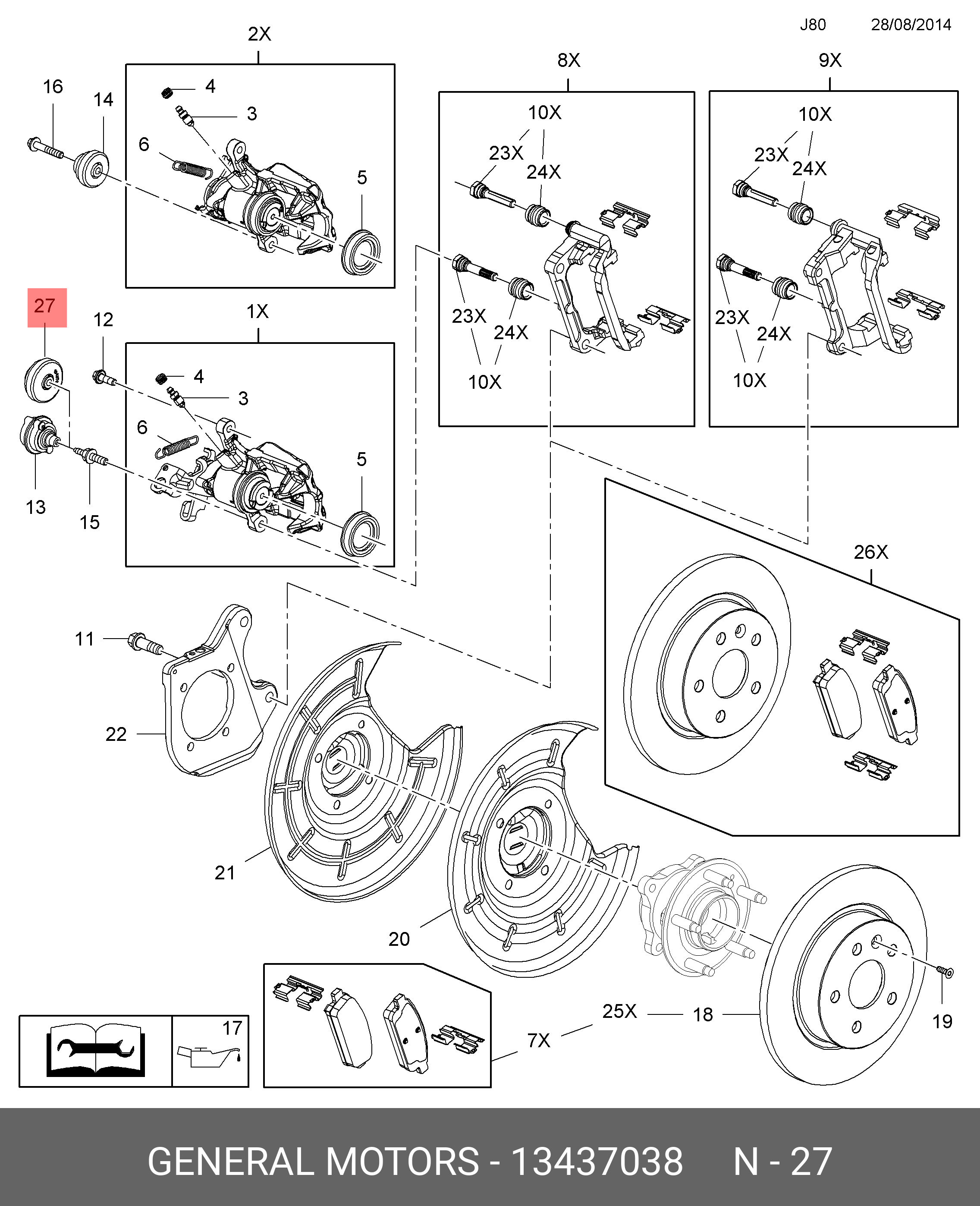 J80 28/08/2014

2X
16
14
4
3
6
5

8X
10X
23X
24X
23X
24X
10X

9X
10X
23X
24X
23X
24X
10X

27
12
1X
4
3
6
5
13
15

26X

11
22
21
20

17

7X
25X
18
19

GENERAL MOTORS - 13437038 N - 27