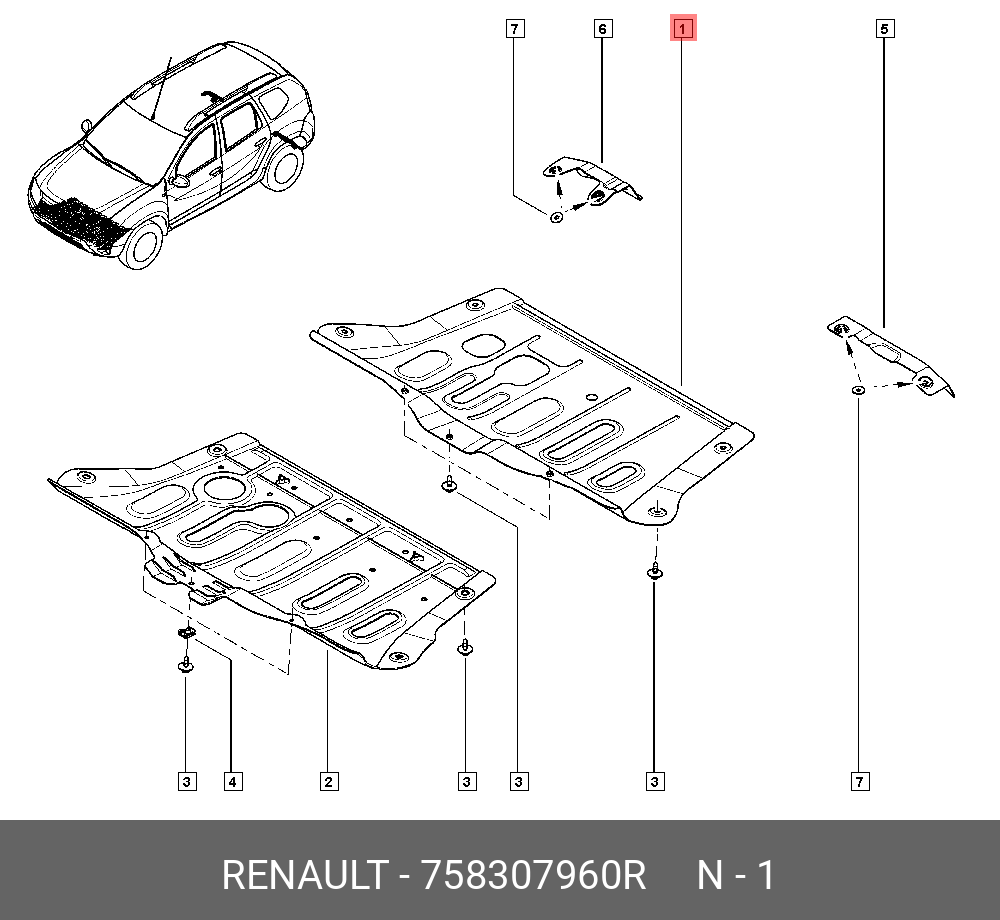 7
6
1
5
3
4
2
3
3
3
7

RENAULT - 758307960R N - 1