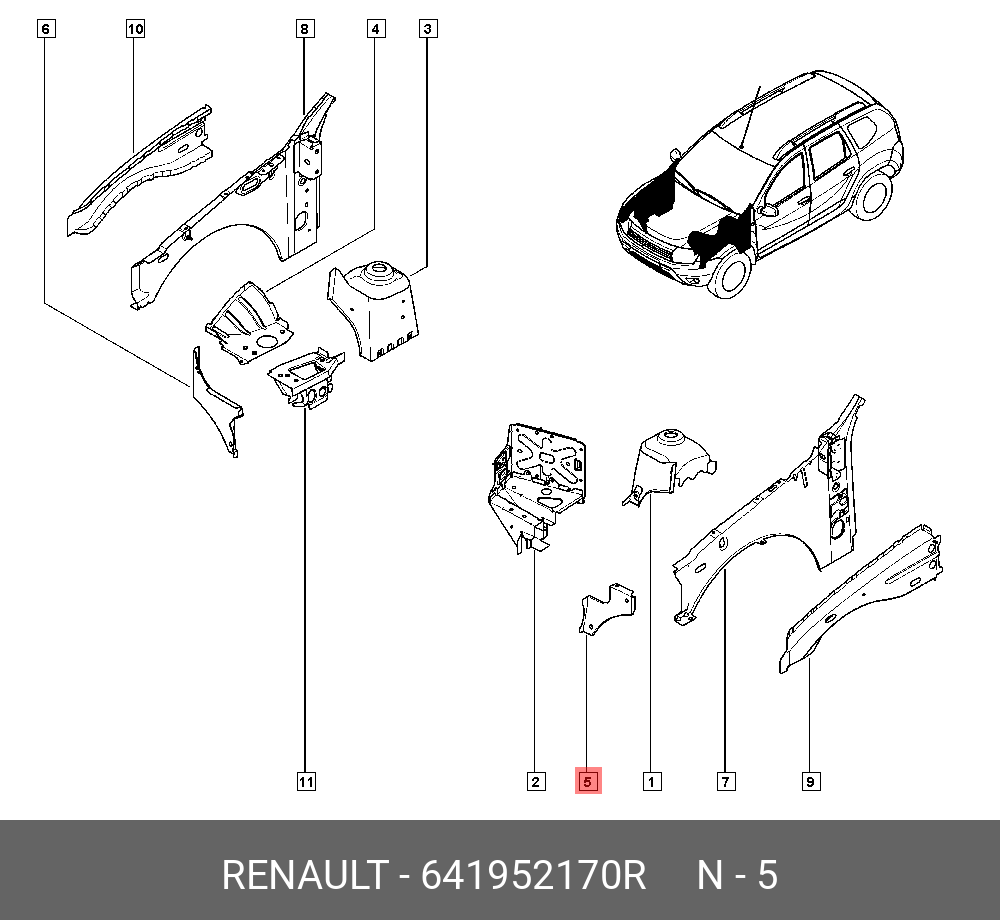 6
10
8
4
3
11
2
5
1
7
9

RENAULT - 641952170R N - 5