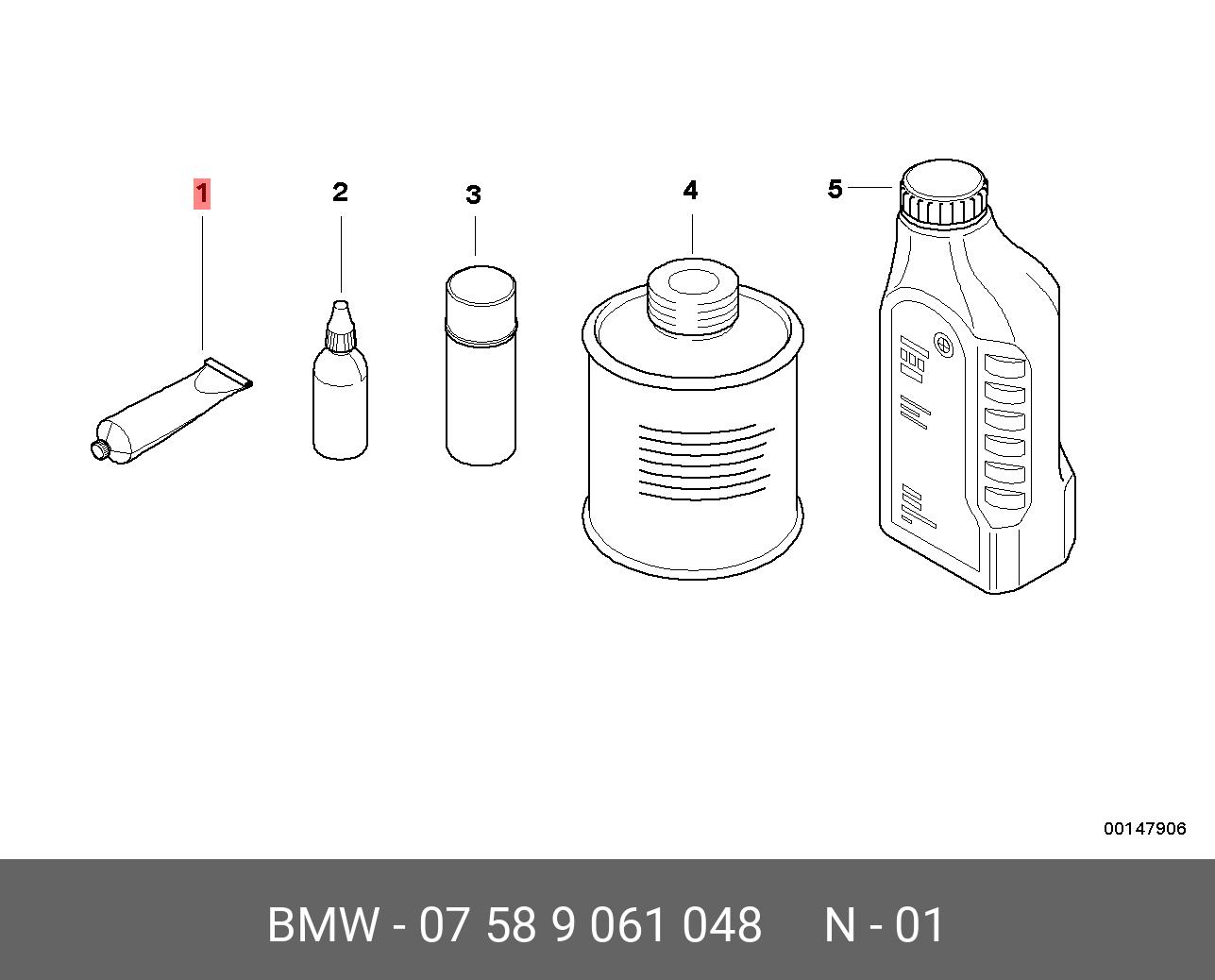 1
2
3
4
5

00147906

BMW - 07 58 9 061 048     N - 01