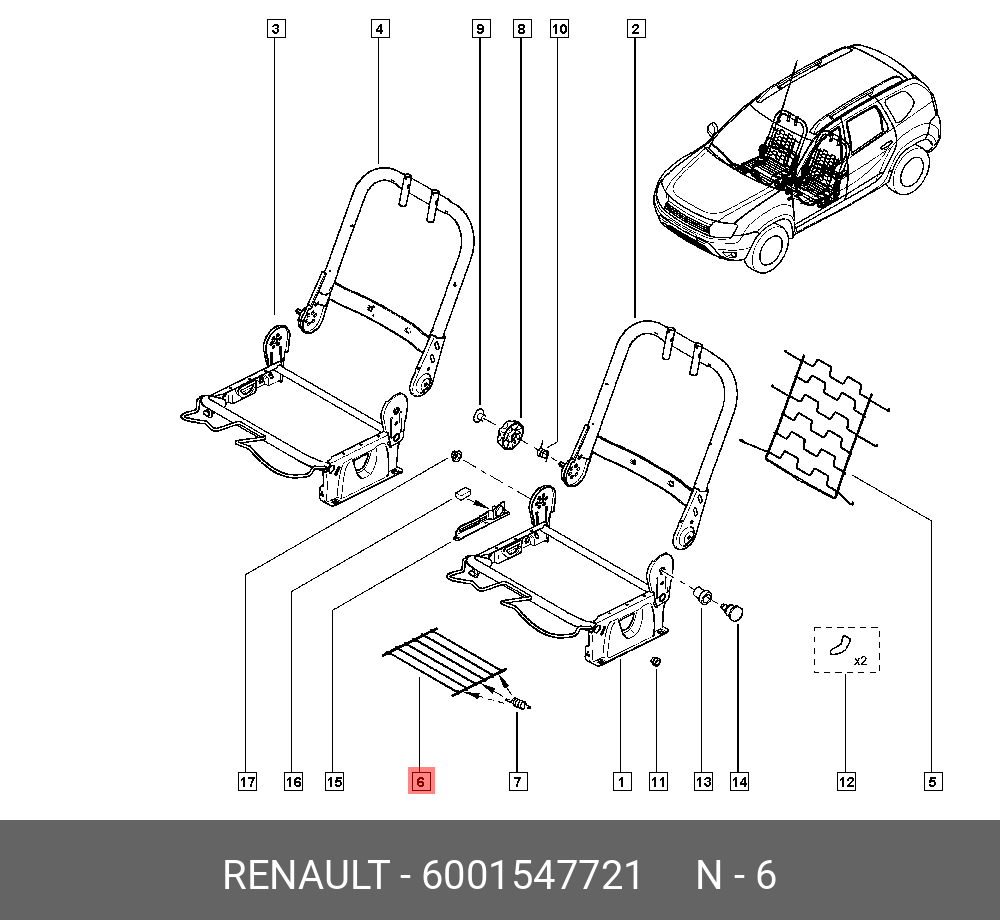 3
4
9
8
10
2
x2
17
16
15
6
7
1
11
13
14
12
5
RENAULT - 6001547721 N - 6