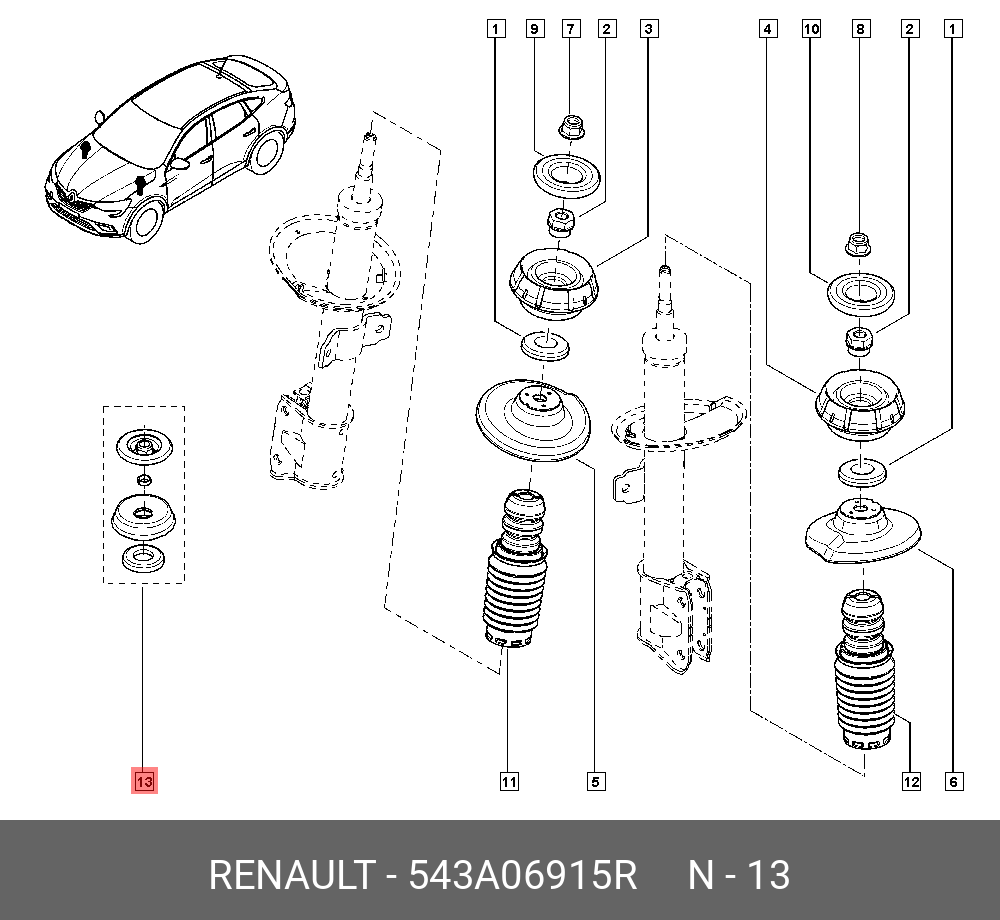 1 9 7 2 3 4 10 8 2 1

13

11 5 12 6

RENAULT - 543A06915R N - 13