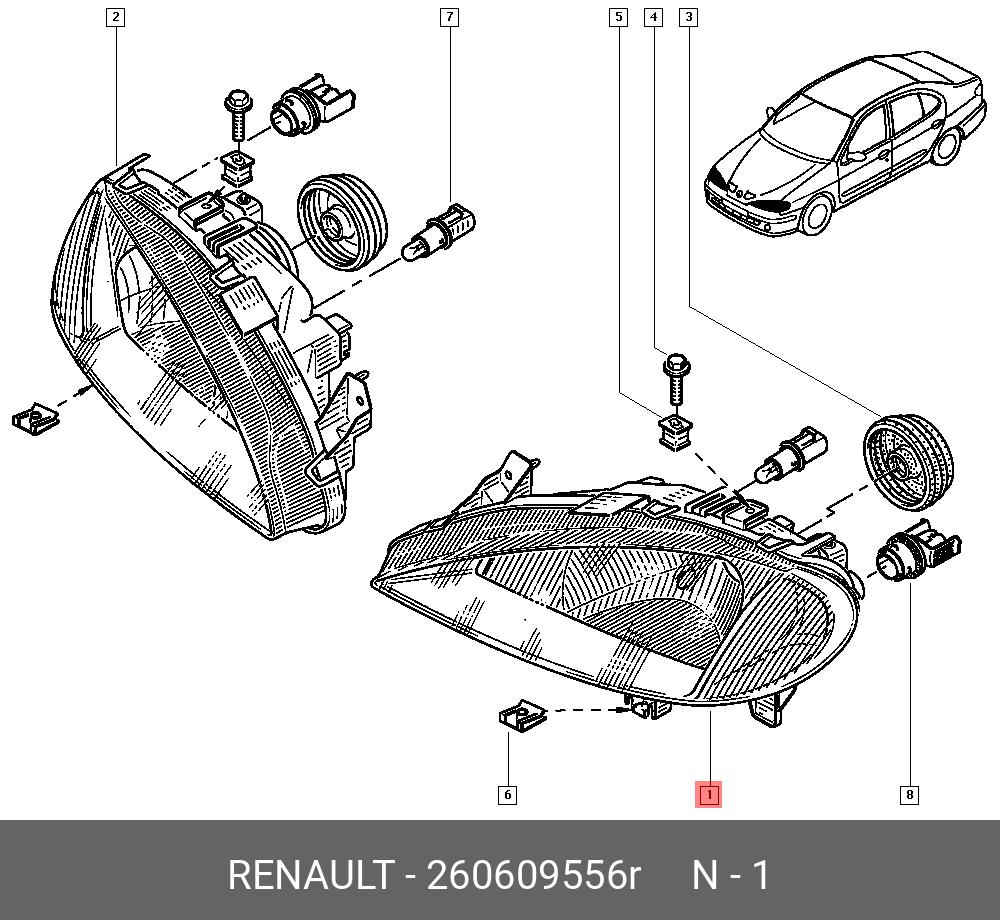 2
7
5
4
3
6
1
8
RENAULT - 260609556r N - 1