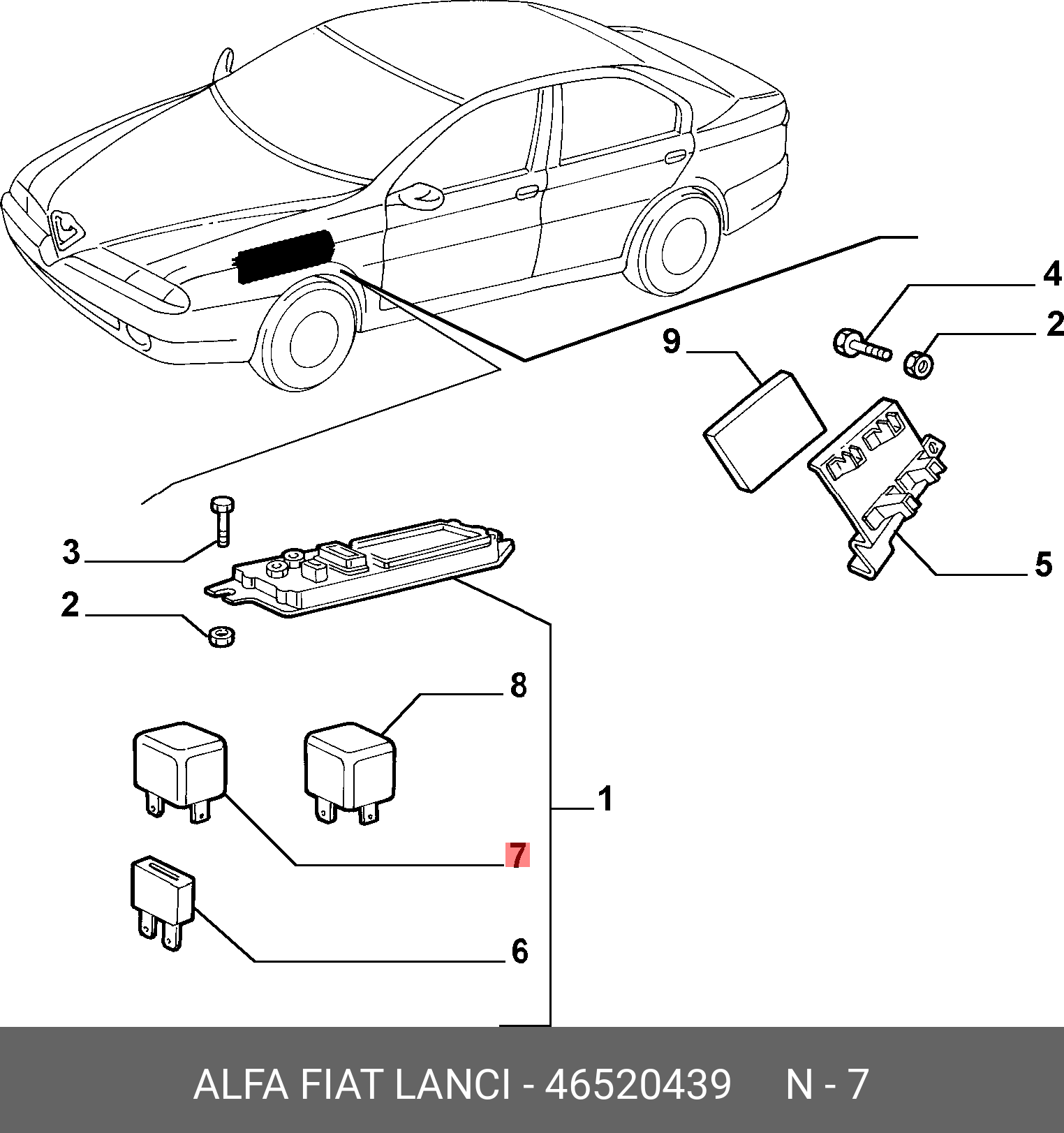 4
2
9
5
3
2
8
1
7
6

ALFA FIAT LANCI - 46520439 N - 7