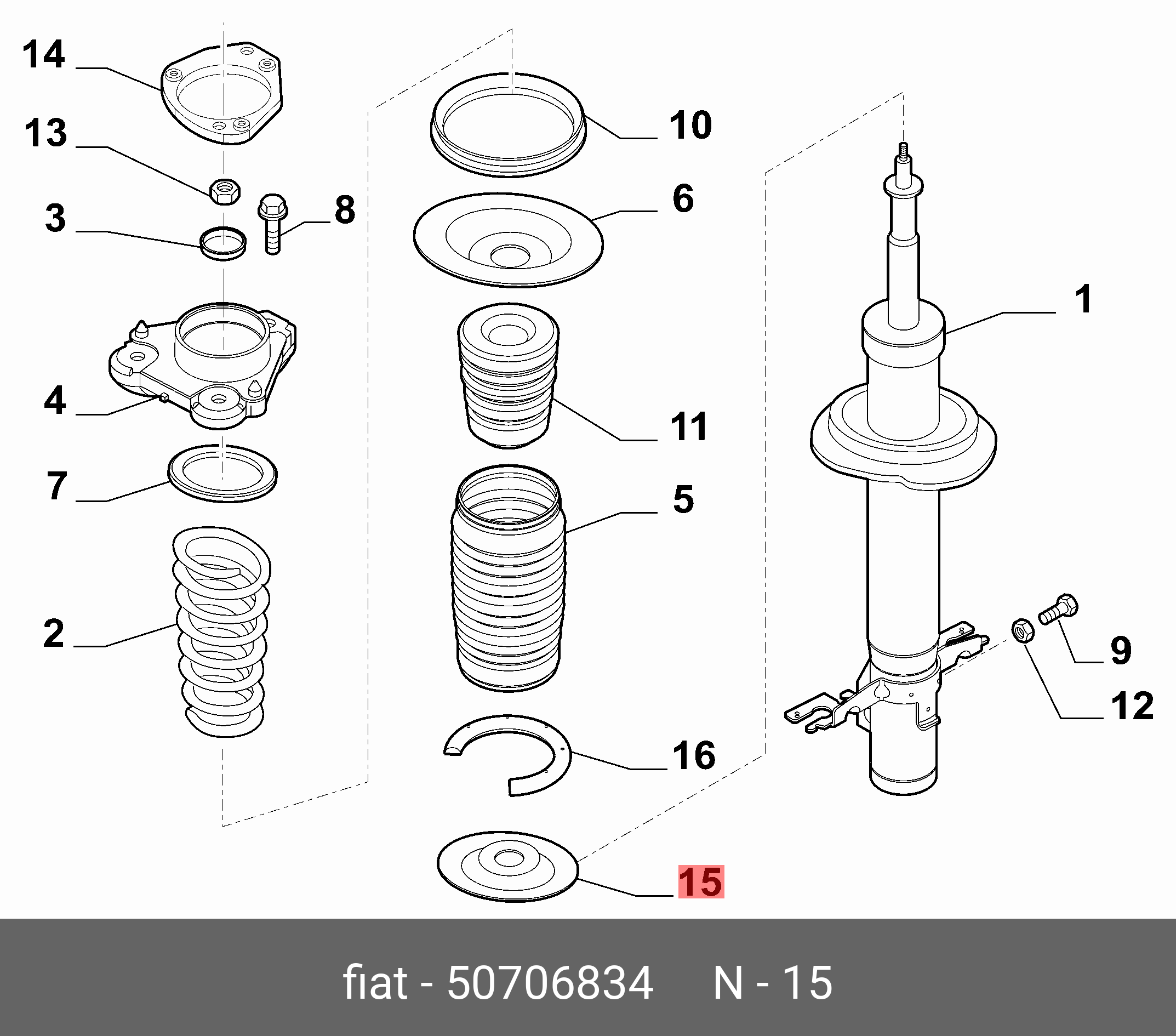 14
13
3
8
4
7
2
10
6
11
5
16
15
1
9
12

fiat - 50706834 N - 15