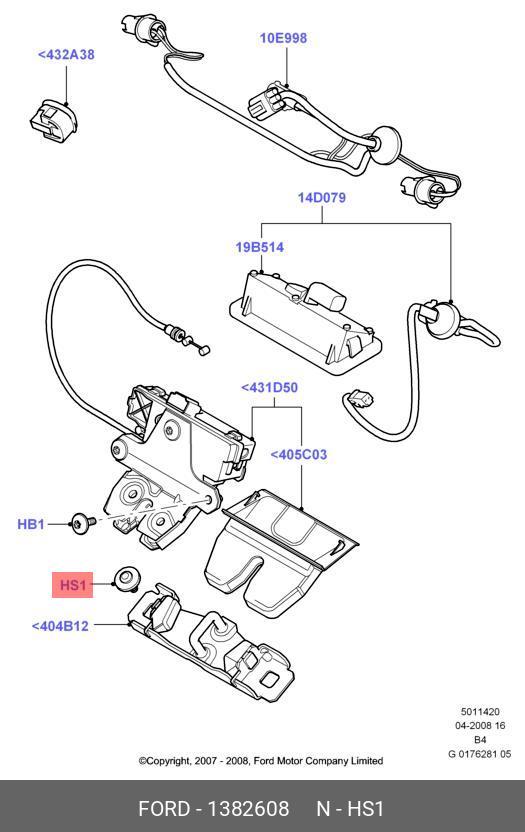 <432A38

10E998

14D079

19B514

<431D50

<405C03

HB1

HS1

<404B12

5011420
04-2008 16
B4
G 0176281 05

©Copyright, 2007 - 2008, Ford Motor Company Limited

FORD - 1382608 N - HS1