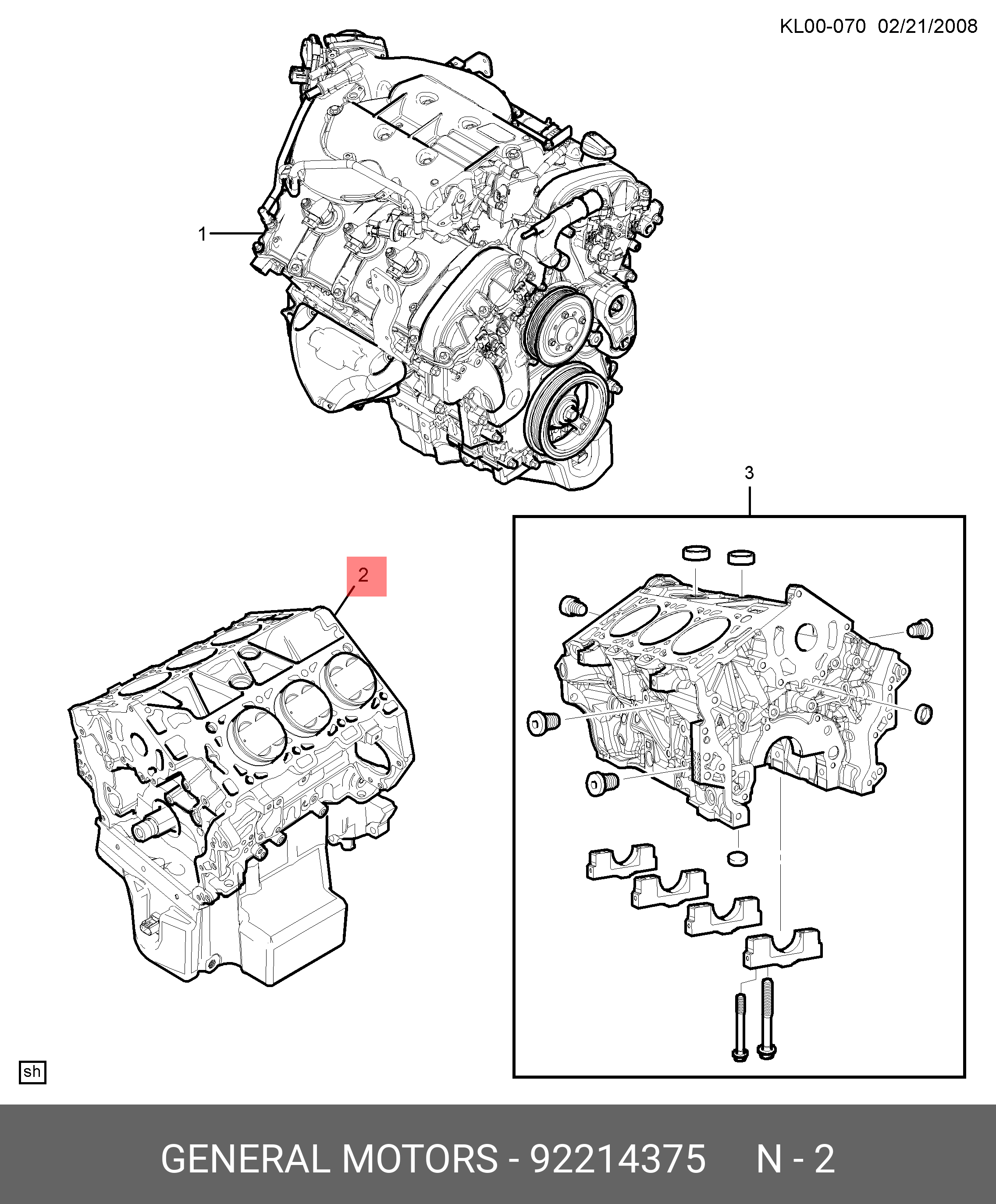 KL00-070 02/21/2008

1

3

2

sh

GENERAL MOTORS - 92214375 N - 2