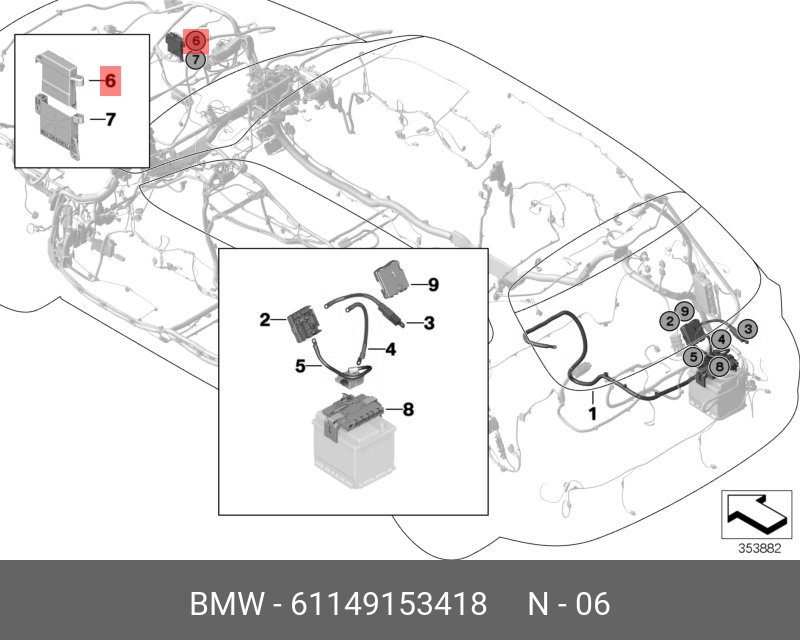 6
7
6
7
9
2
3
4
5
8
2
9
3
4
5
8
1
353882

BMW - 61149153418 N - 06