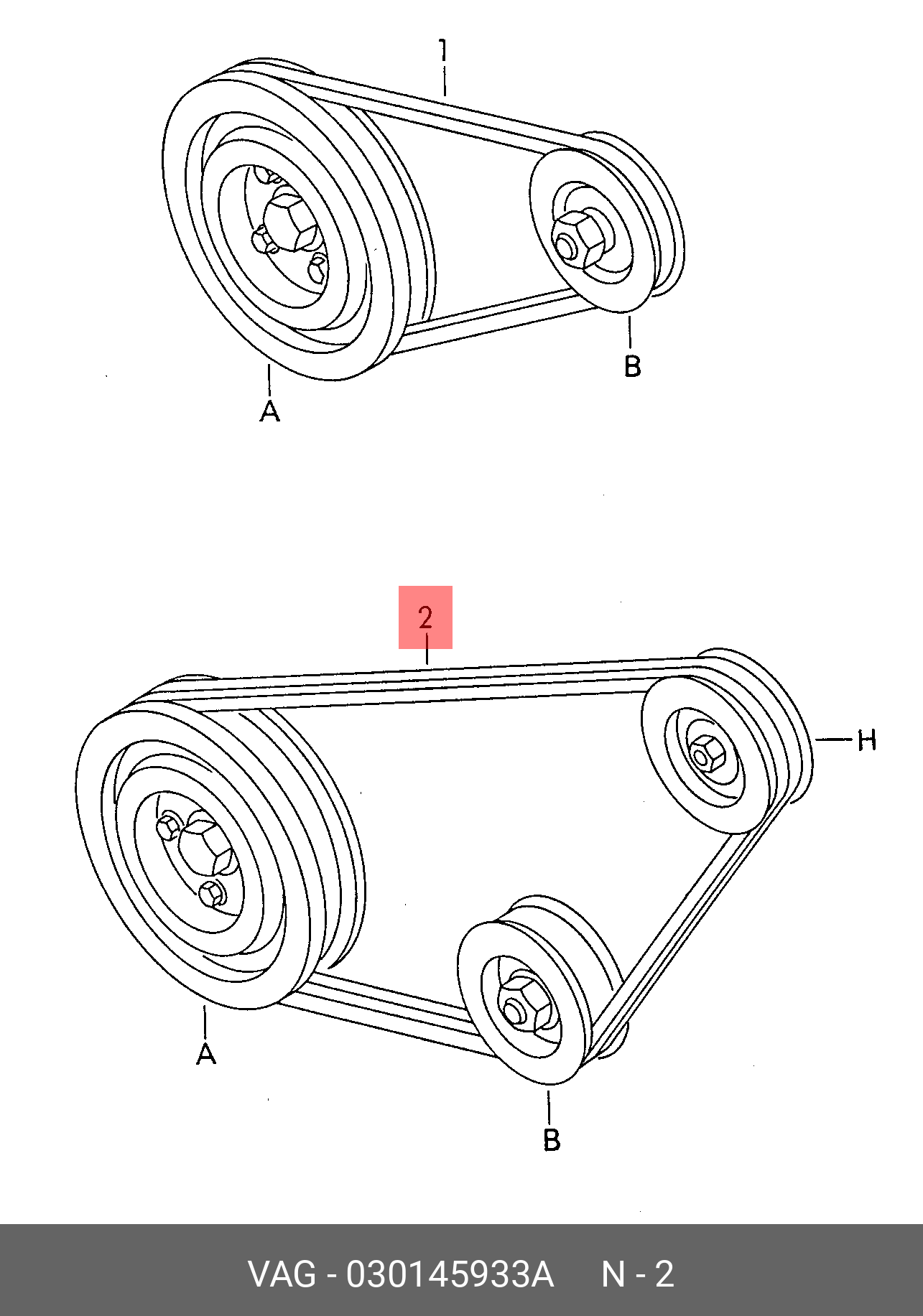 1

B

A

2

H

A

B

VAG - 030145933A N - 2