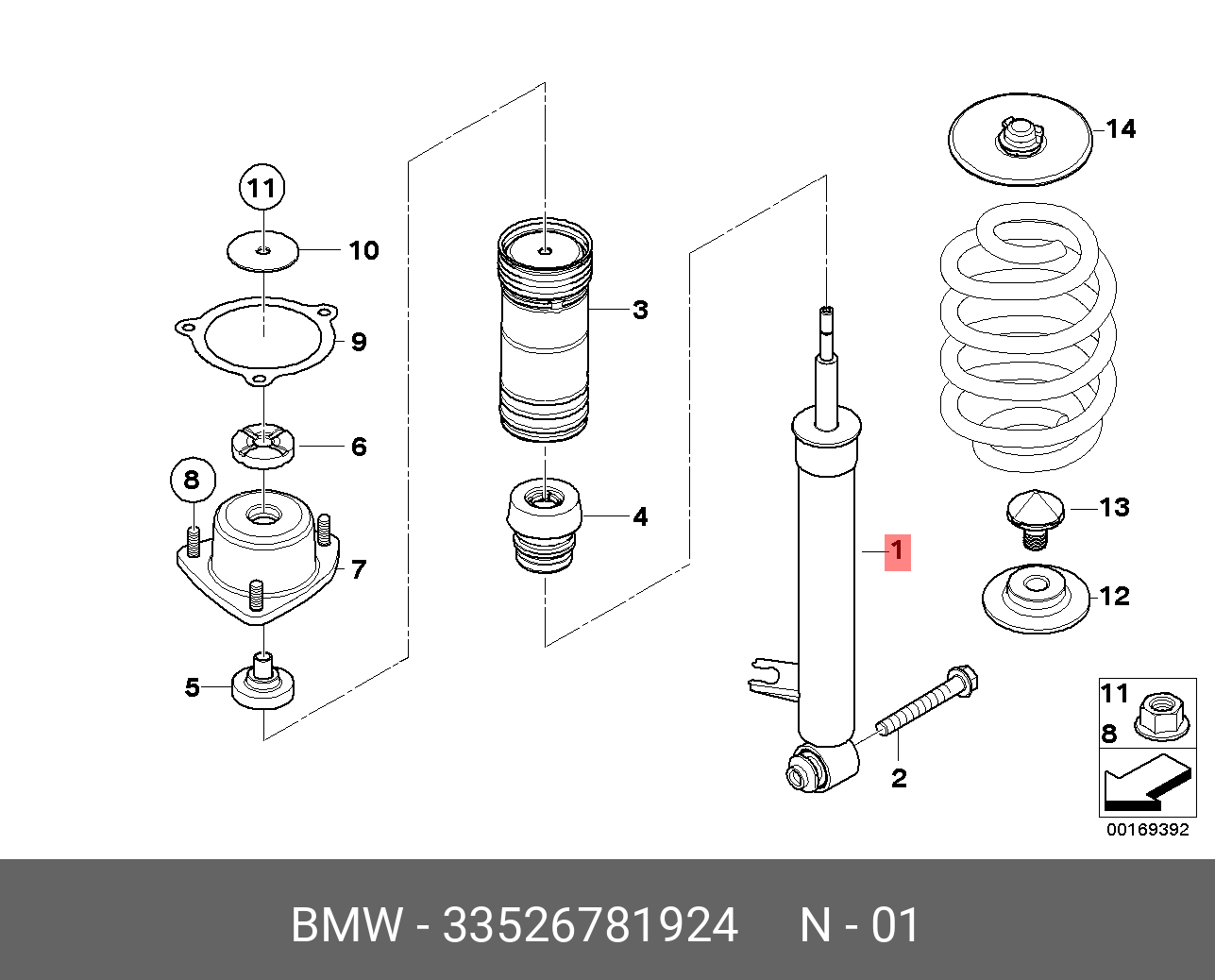 11
10
9
6
8
7
5
3
4
1
2
14
13
12
11
8
00169392

BMW - 33526781924 N - 01