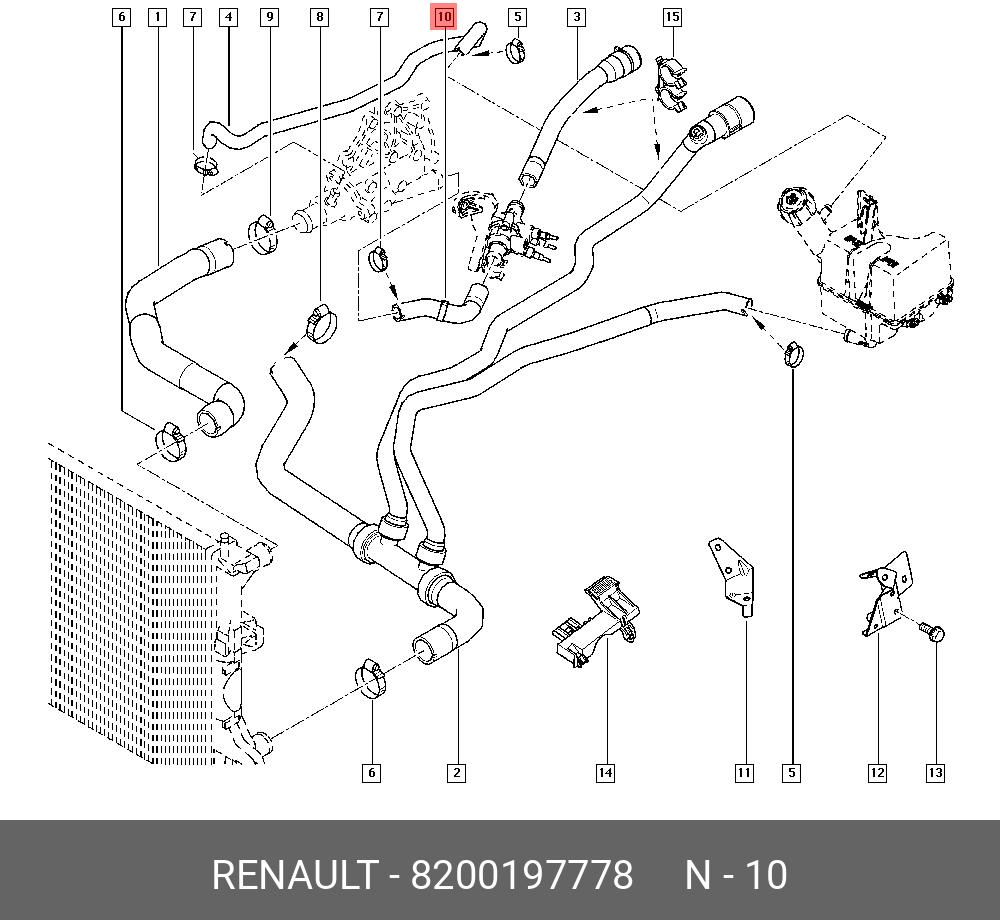 6 1 7 4 9 8 7 10 5 3 15

6 2 14 11 5 12 13

RENAULT - 8200197778 N - 10