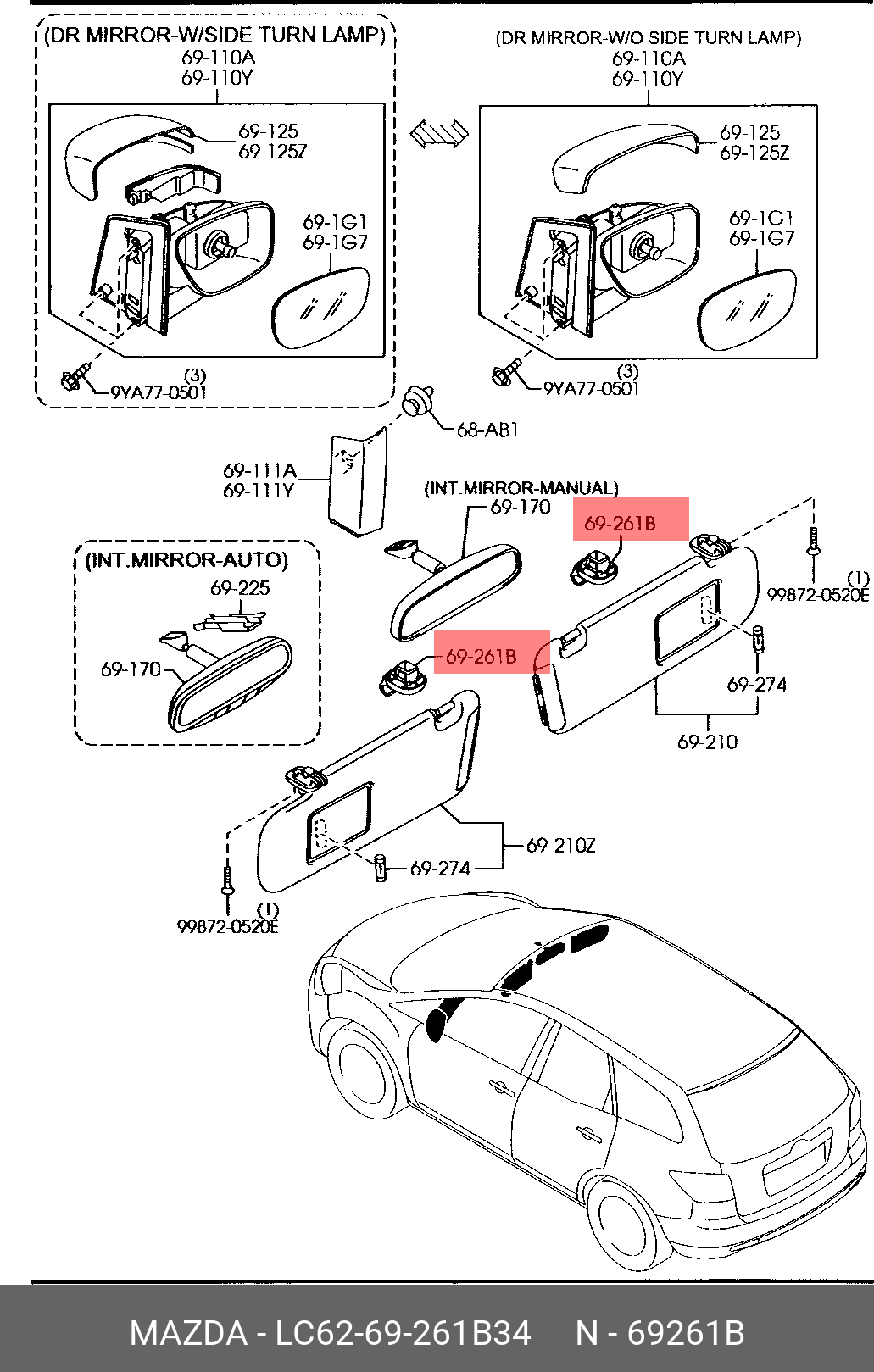 (DR MIRROR-W/SIDE TURN LAMP)
69-110A
69-110Y
69-125
69-125Z
69-1G1
69-1G7
(3)
9YA77-0501

(DR MIRROR-W/O SIDE TURN LAMP)
69-110A
69-110Y
69-125
69-125Z
69-1G1
69-1G7
(3)
9YA77-0501

68-AB1
69-111A
69-111Y
(INT.MIRROR-MANUAL)
69-170
69-261B
(1)
99872-0520E
(INT.MIRROR-AUTO)
69-225
69-170
69-261B
69-274
69-210
69-210Z
69-274
(1)
99872-0520E

MAZDA - LC62-69-261B34 N - 69261B