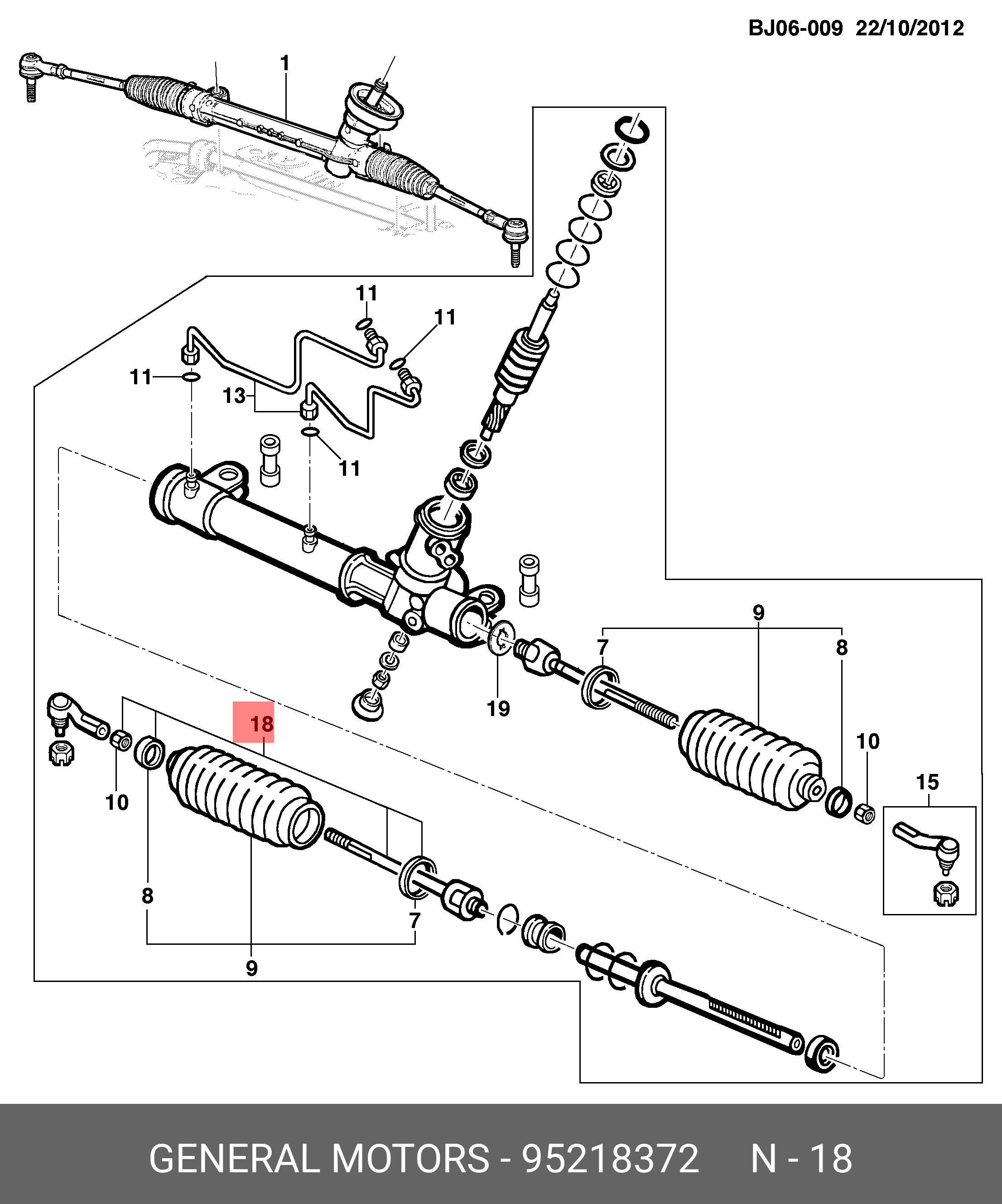 BJ06-009 22/10/2012

1

11

11

11

13

11

9

7

8

19

18

10

10

15

8

7

9

GENERAL MOTORS - 95218372 N - 18