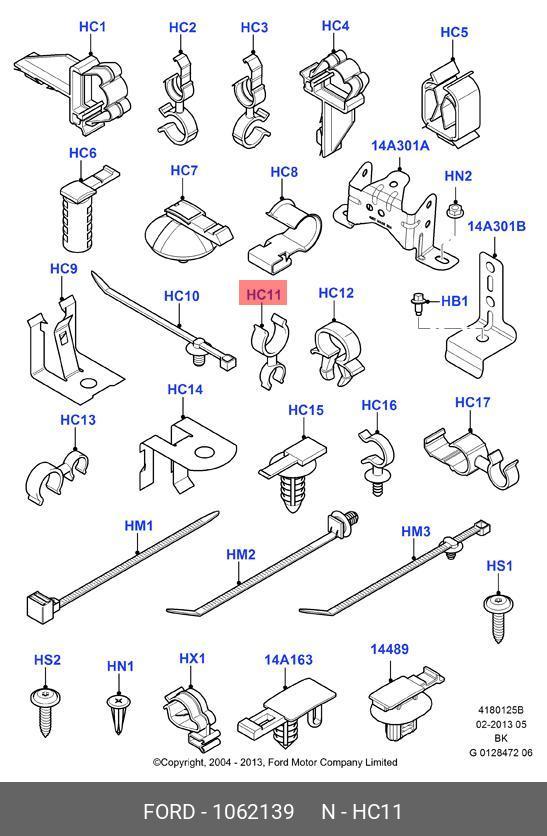 HC1
HC2
HC3
HC4
HC5
HC6
HC7
HC8
14A301A
HN2
14A301B
HC9
HC10
HC11
HC12
HB1
HC13
HC14
HC15
HC16
HC17
HM1
HM2
HM3
HS1
HS2
HN1
HX1
14A163
14489

4180125B
02-2013 05
BK
G 0128472 06

©Copyright, 2004 - 2013, Ford Motor Company Limited

FORD - 1062139 N - HC11