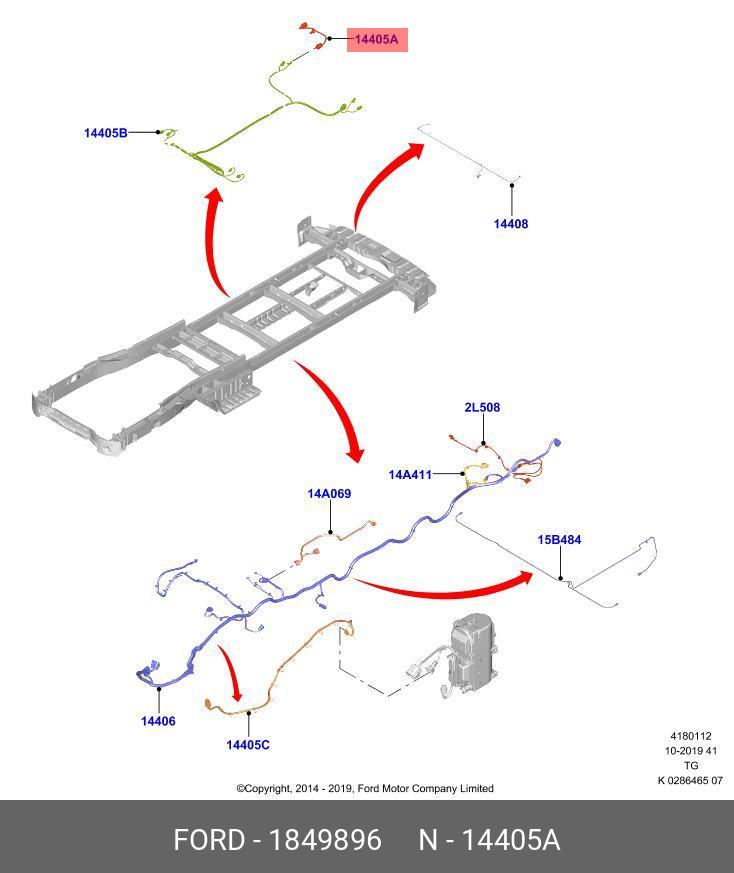 14405A

14405B

14408

2L508

14A411

14A069

15B484

14406

14405C

4180112
10-2019 41
TG
K 0286465 07

©Copyright, 2014 - 2019, Ford Motor Company Limited

FORD - 1849896 N - 14405A