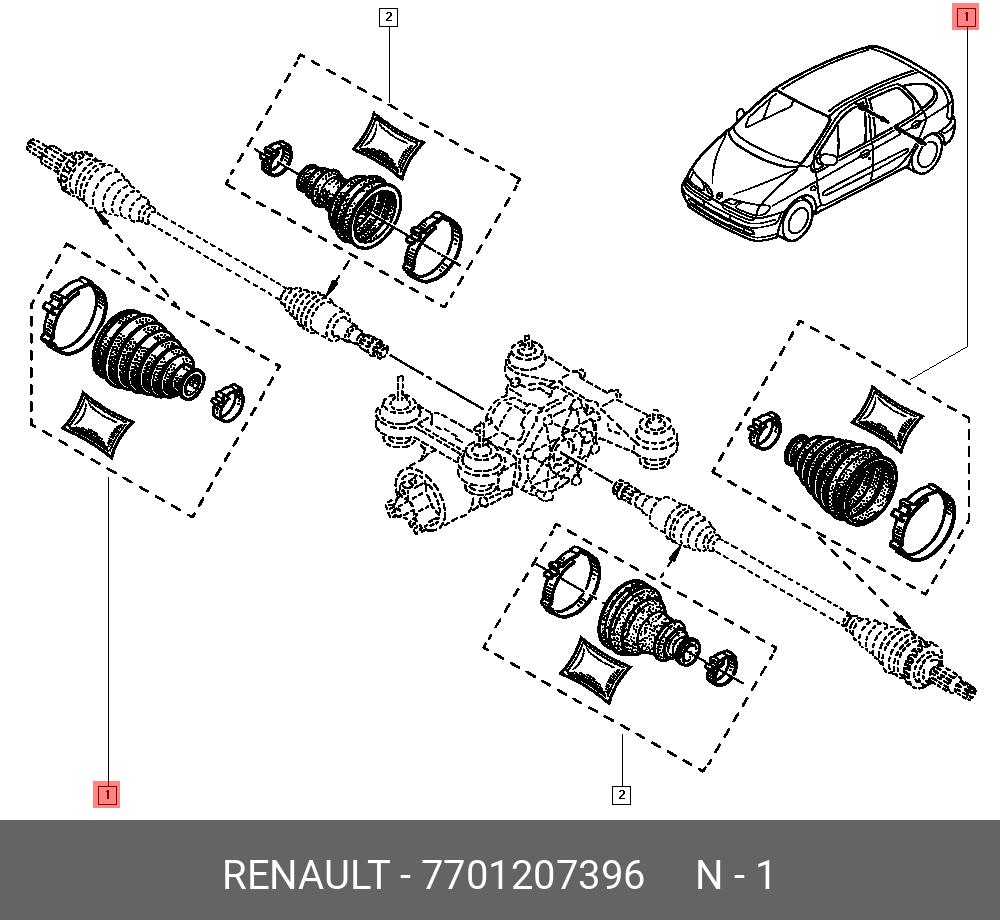 2

1

1

2

RENAULT - 7701207396 N - 1