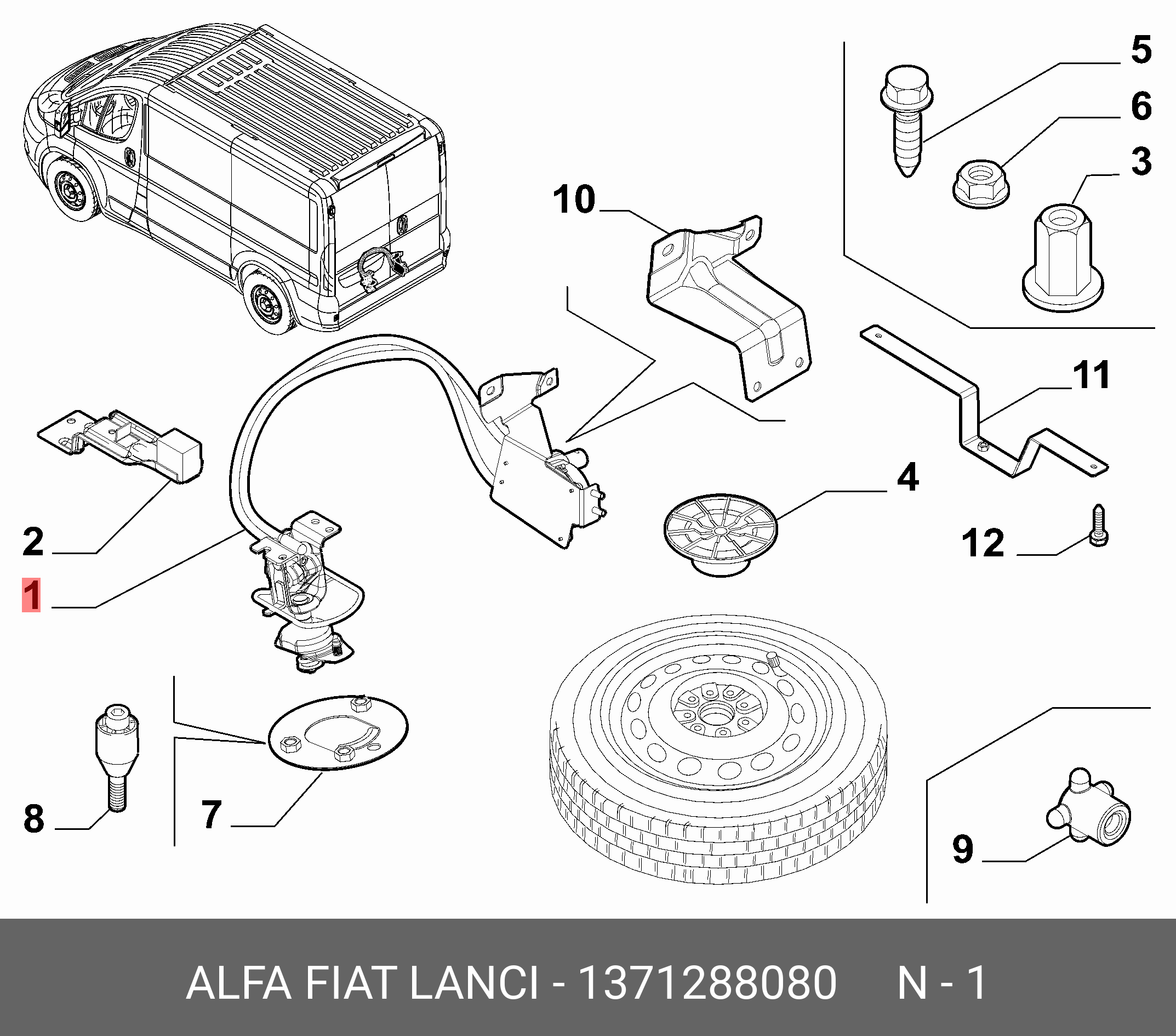 5
6
3
10
11
4
12
2
1
8
7
9

ALFA FIAT LANCI - 1371288080 N - 1