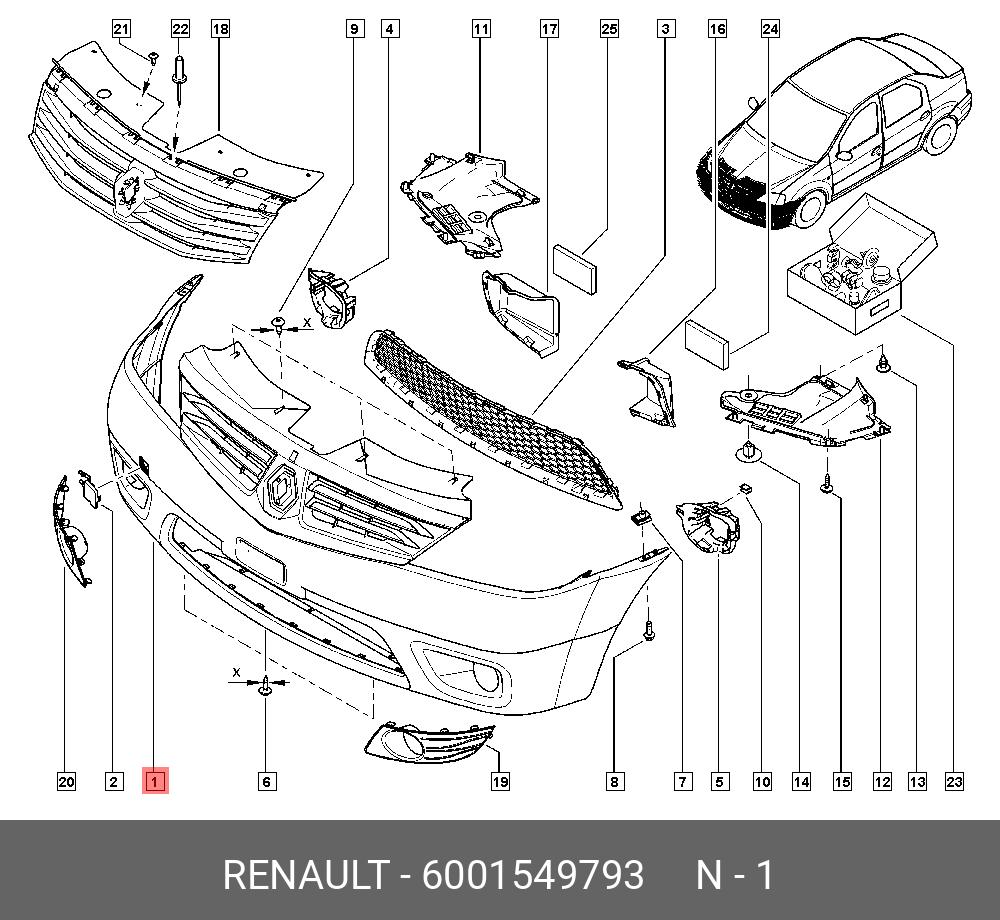 21 22 18 9 4 11 17 25 3 16 24

X

X

20 2 1 6 19 8 7 5 10 14 15 12 13 23

RENAULT - 6001549793 N - 1