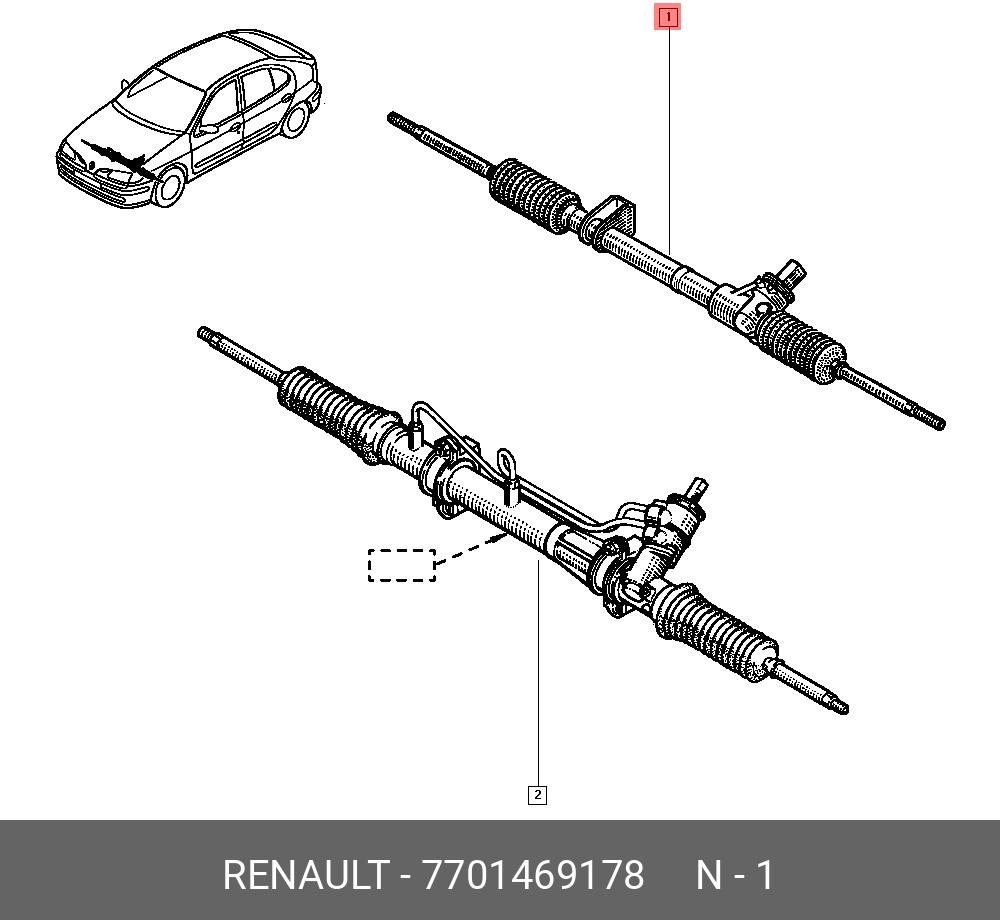 1

2

RENAULT - 7701469178 N - 1