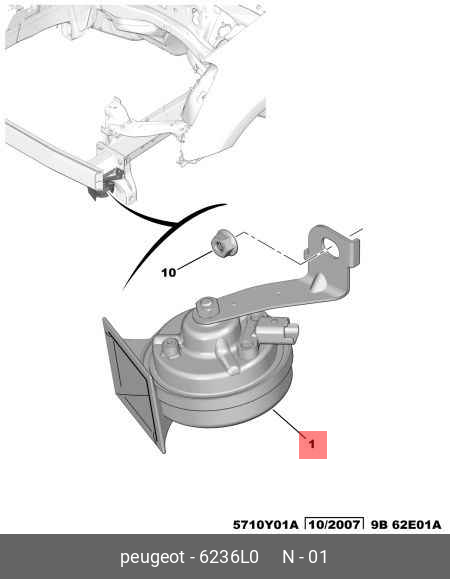 10

1

5710Y01A 10/2007 9B 62E01A

peugeot - 6236L0 N - 01