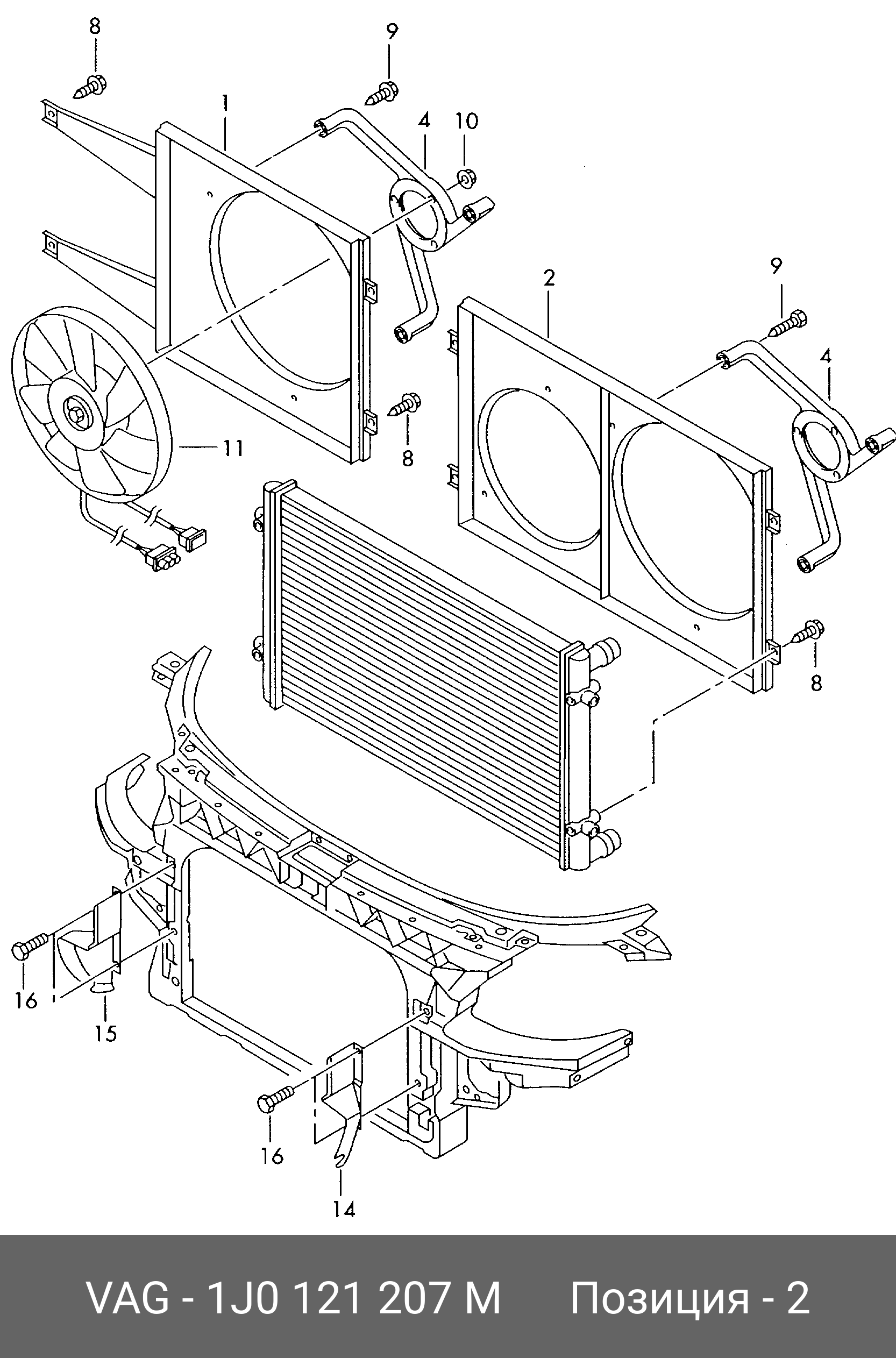 8
9
1
4
10
2
9
4
11
8
8
16
15
16
14

VAG - 1J0 121 207 M Позиция - 2