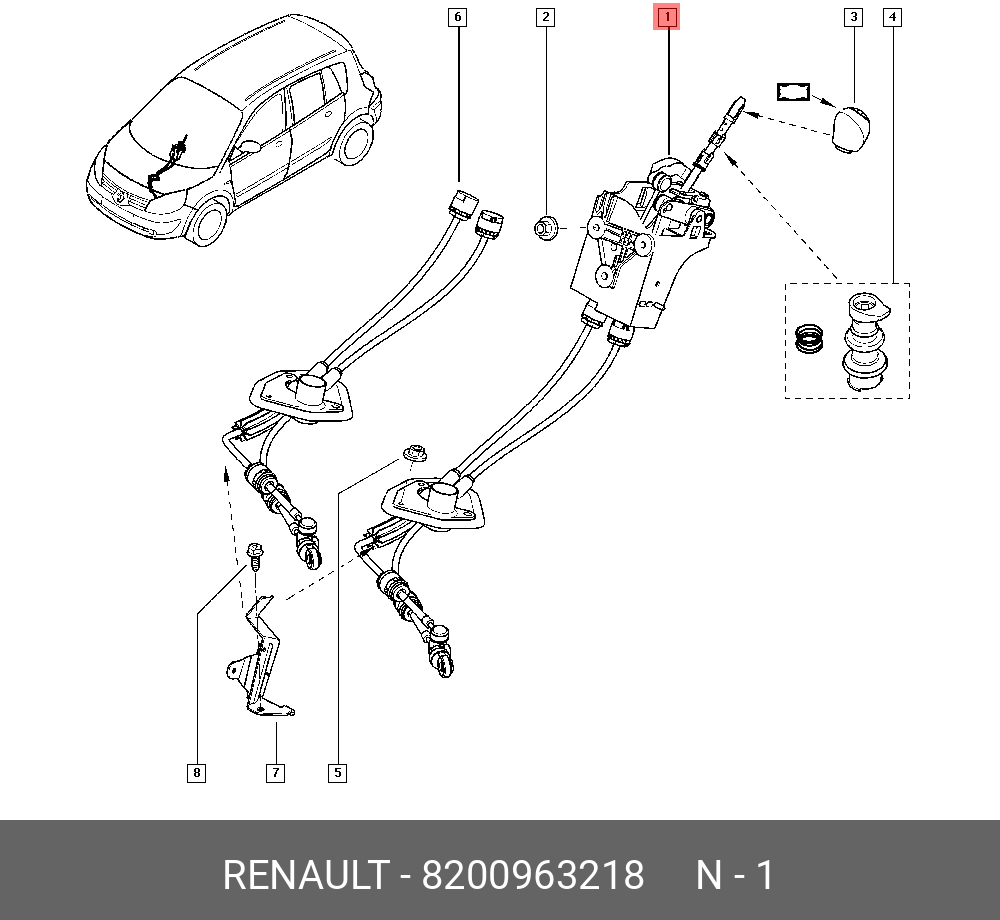 6
2
1
3
4
8
7
5

RENAULT - 8200963218     N - 1