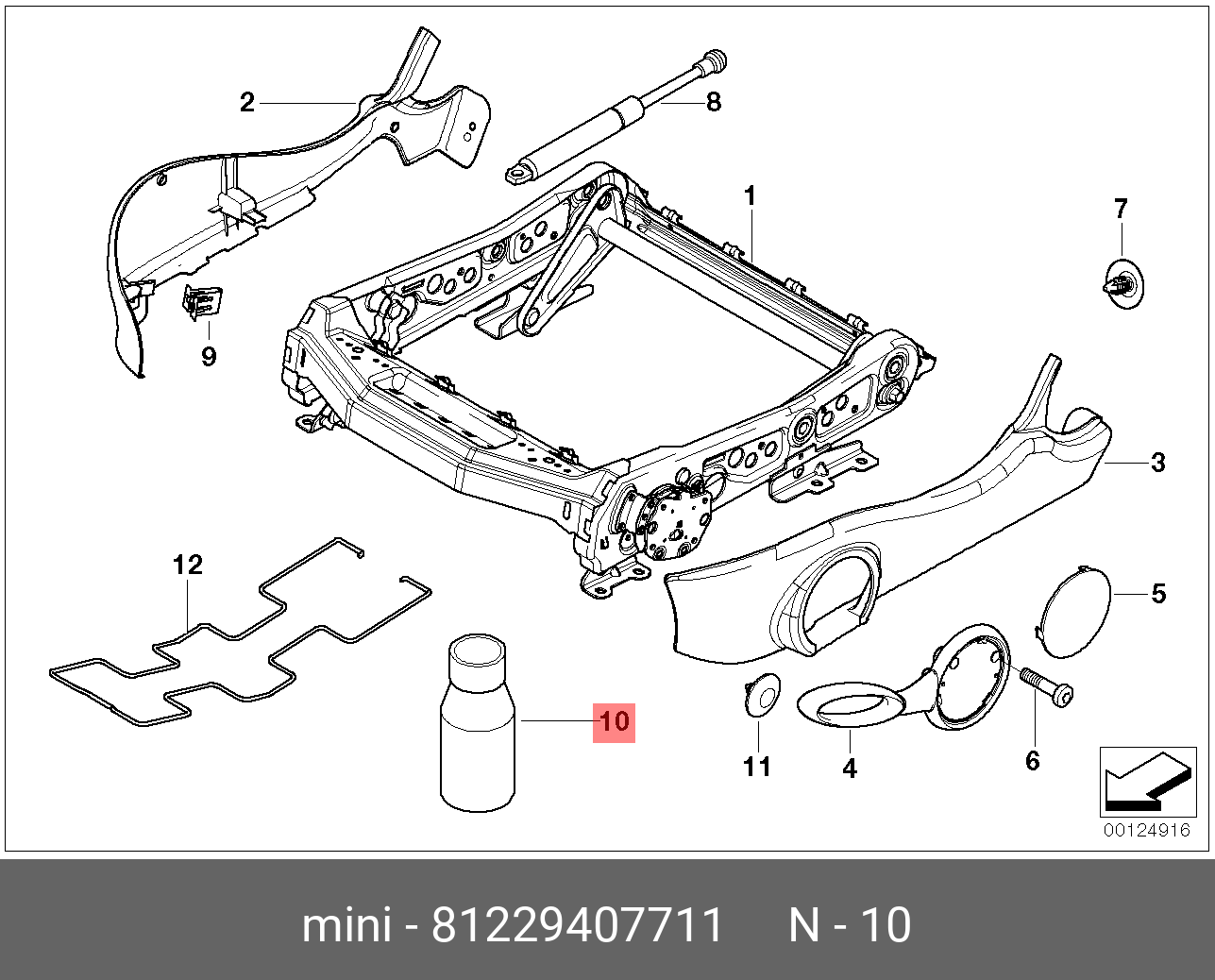 2
8
1
7
9
3
12
5
10
11
4
6
00124916

mini - 81229407711 N - 10