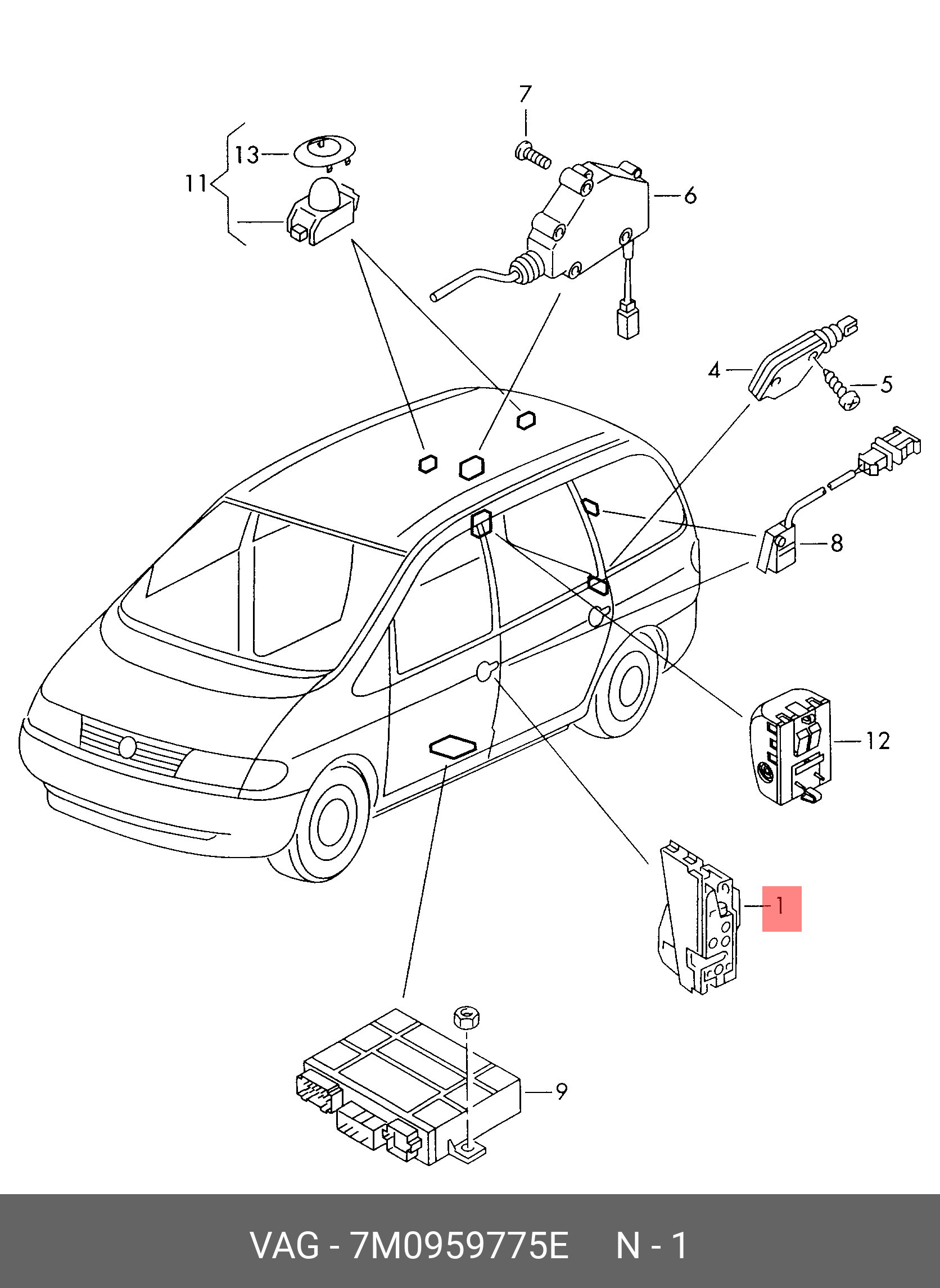 7
13
11
6
4
5
8
12
1
9

VAG - 7M0959775E N - 1