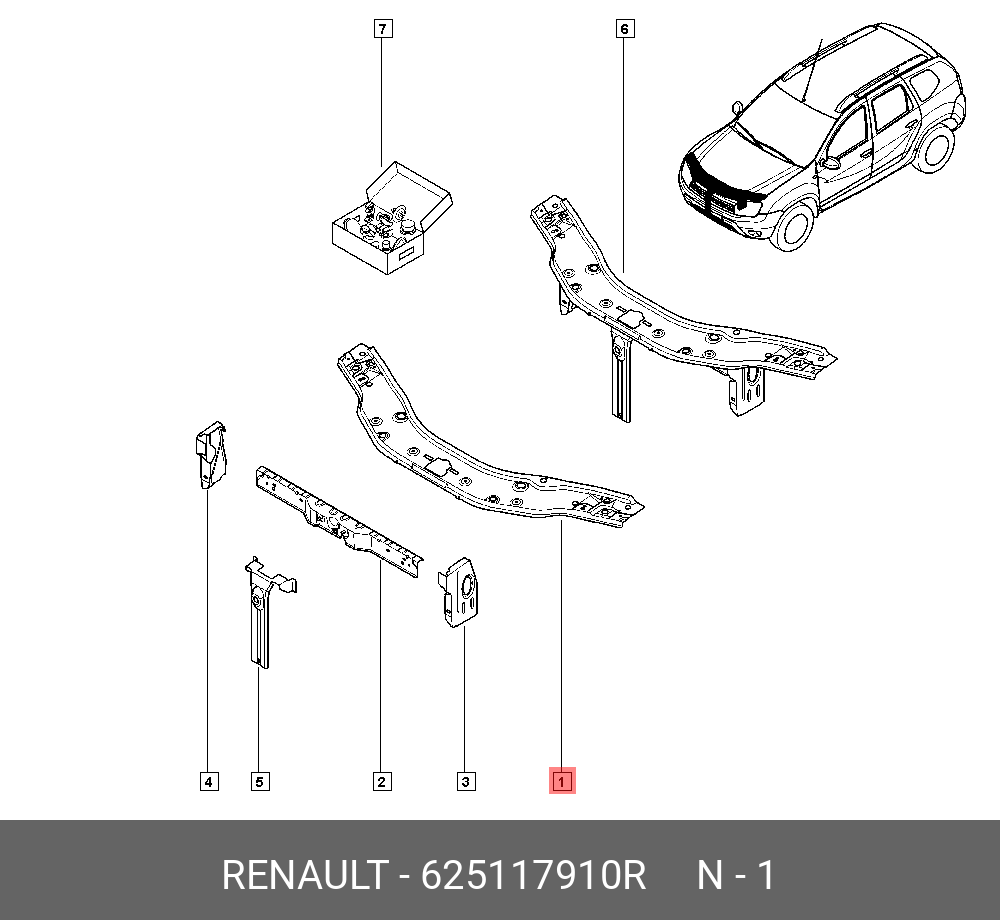 7

6

4

5

2

3

1

RENAULT - 625117910R N - 1