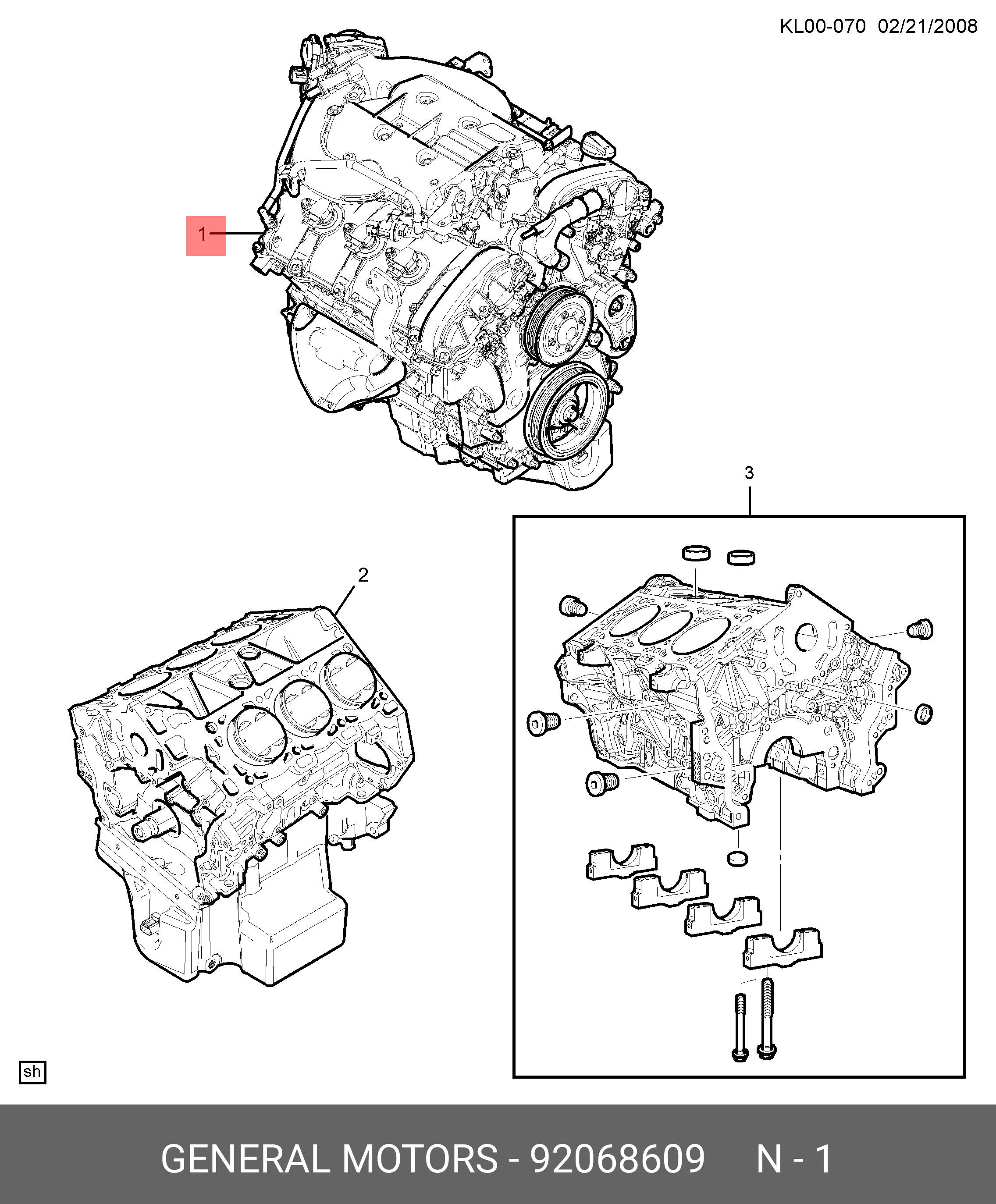 KL00-070 02/21/2008

1

3

2

sh

GENERAL MOTORS - 92068609 N - 1