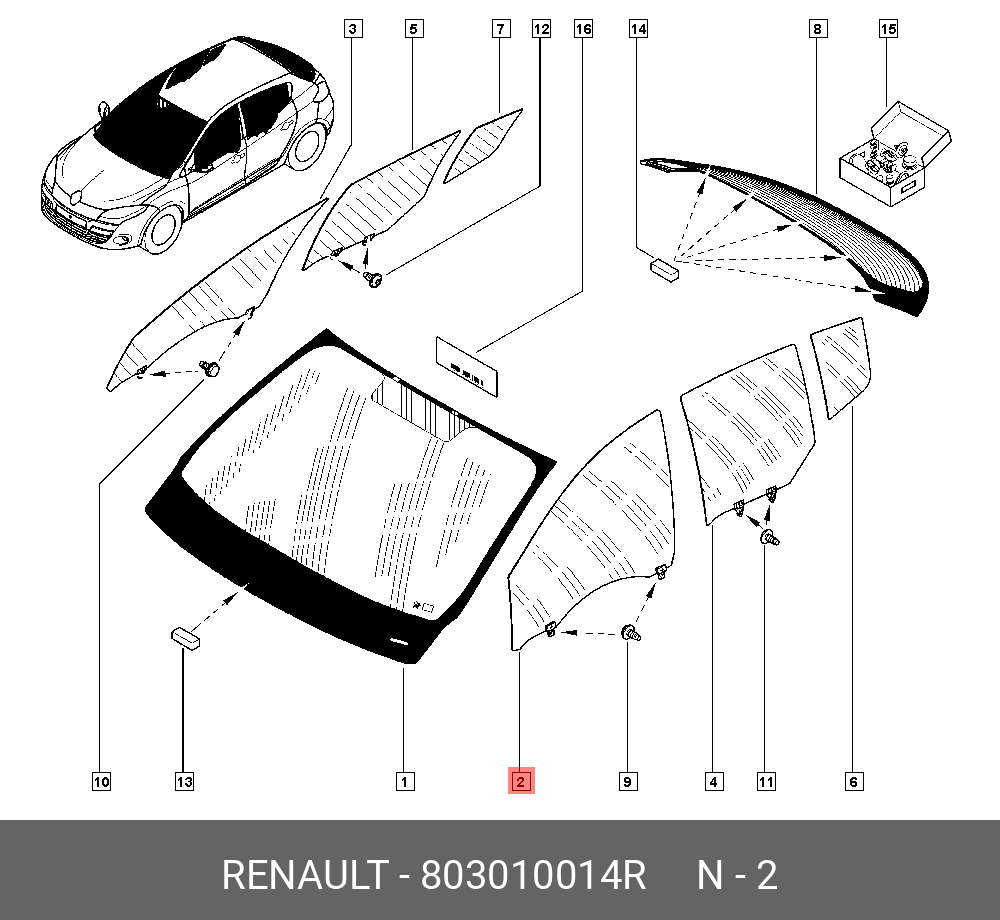 3
5
7
12
16
14
8
15
10
13
1
2
9
4
11
6

RENAULT - 803010014R N - 2