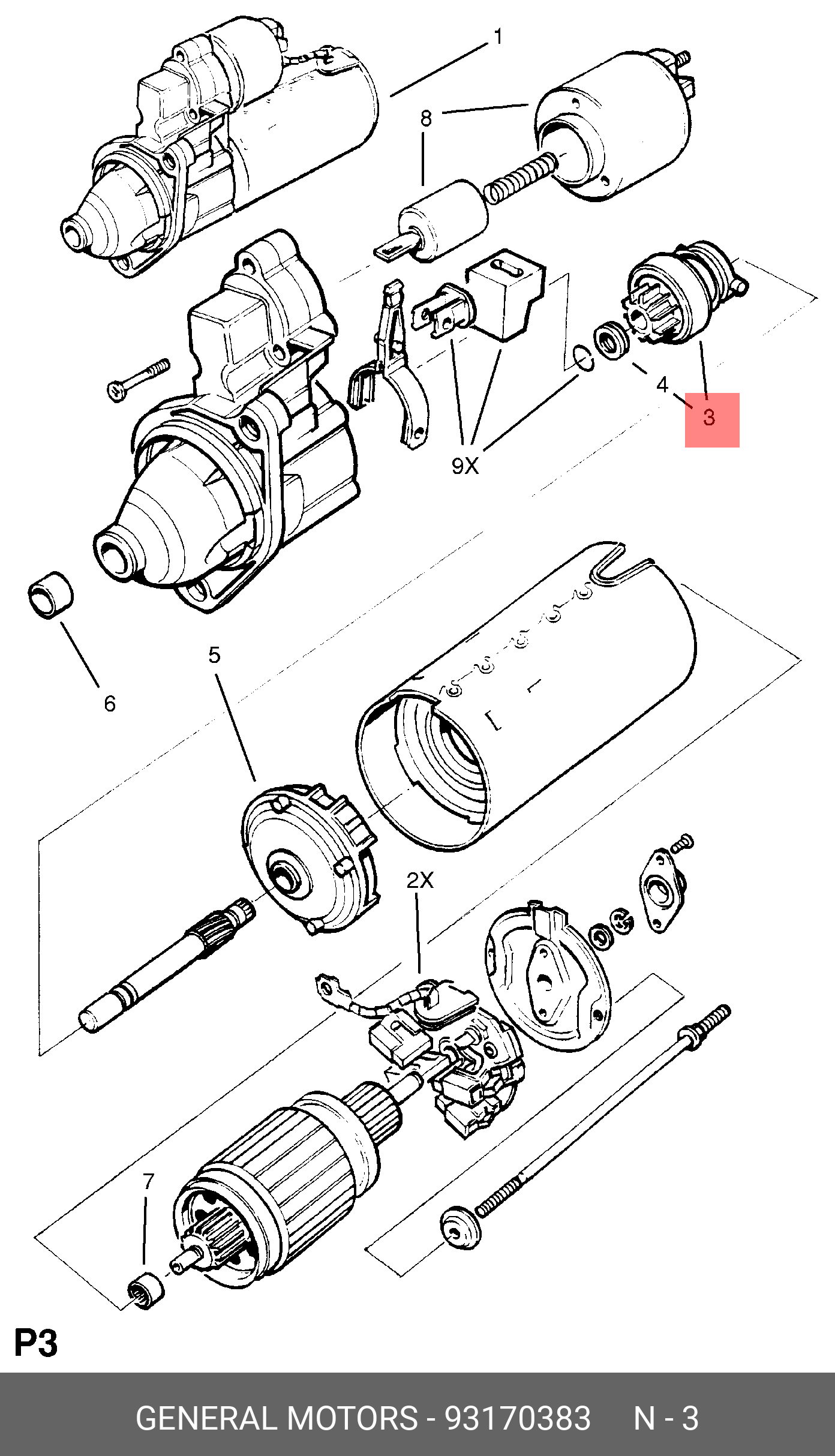 1

8

4

3

9X

6

5

2X

7

P3

GENERAL MOTORS - 93170383 N - 3