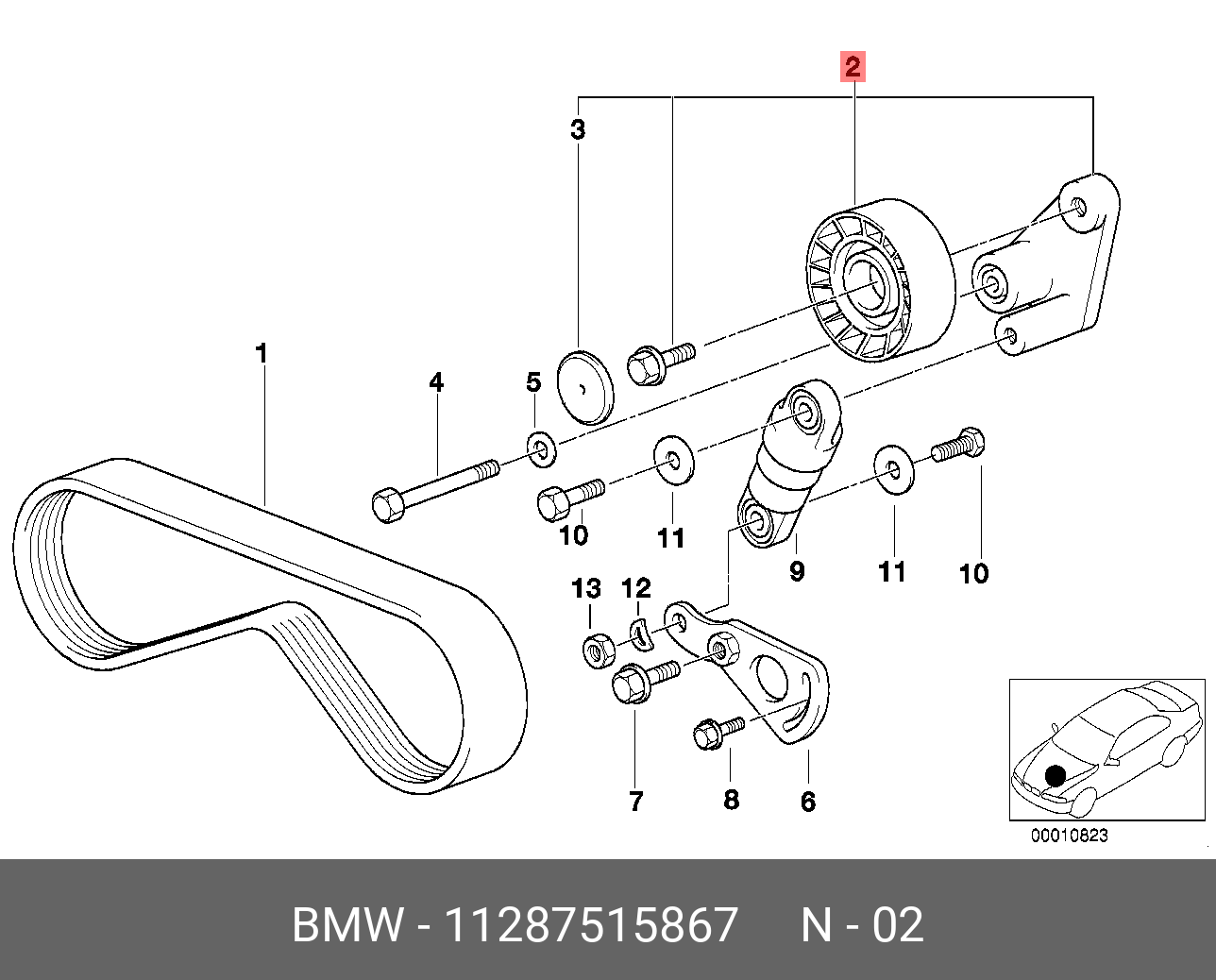 2

3

1

4

5

10

11

9

11

10

13

12

7

8

6

00010823

BMW - 11287515867 N - 02