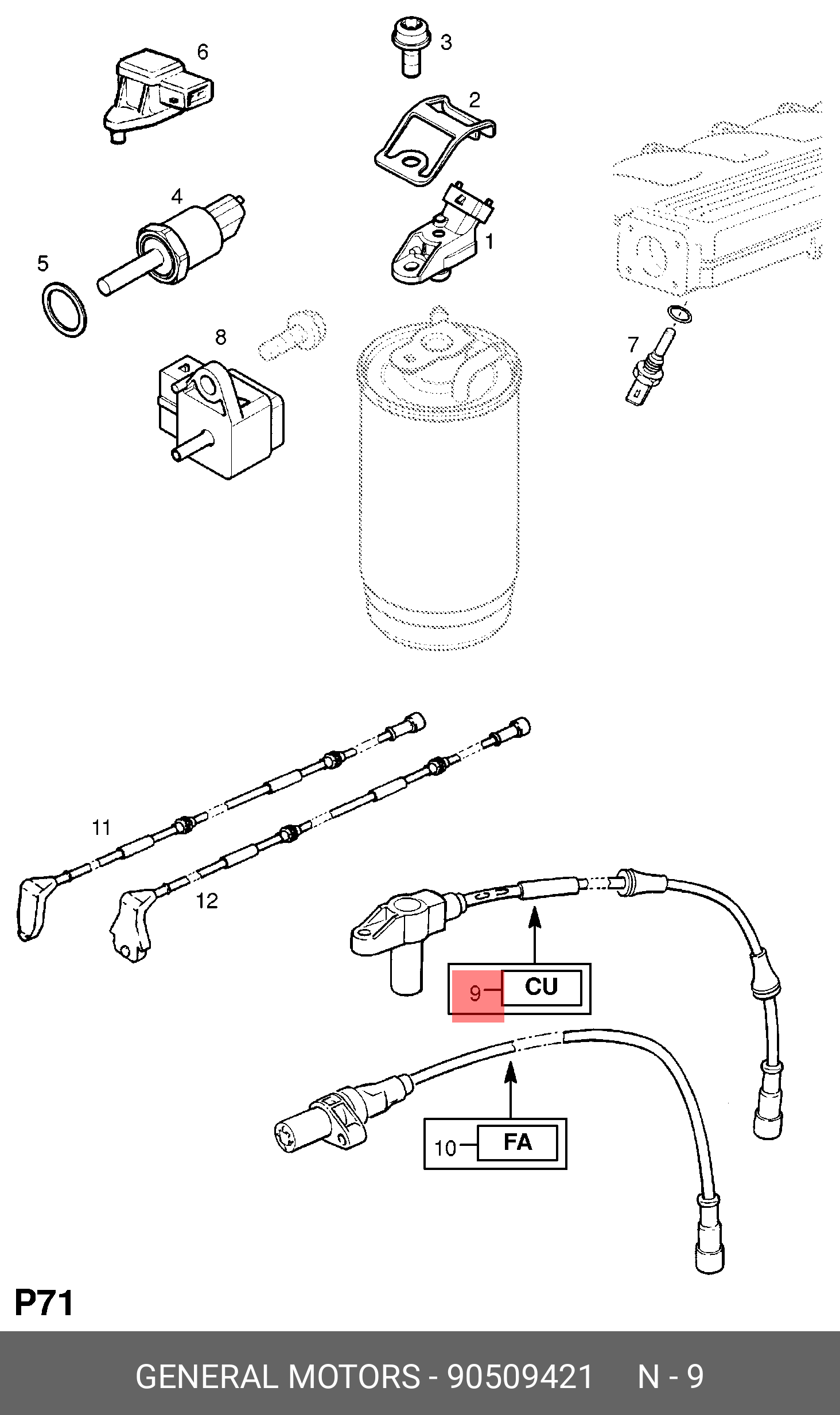 6
3
2
4
1
5
8
7
11
12
9 CU
10 FA
P71
GENERAL MOTORS - 90509421 N - 9