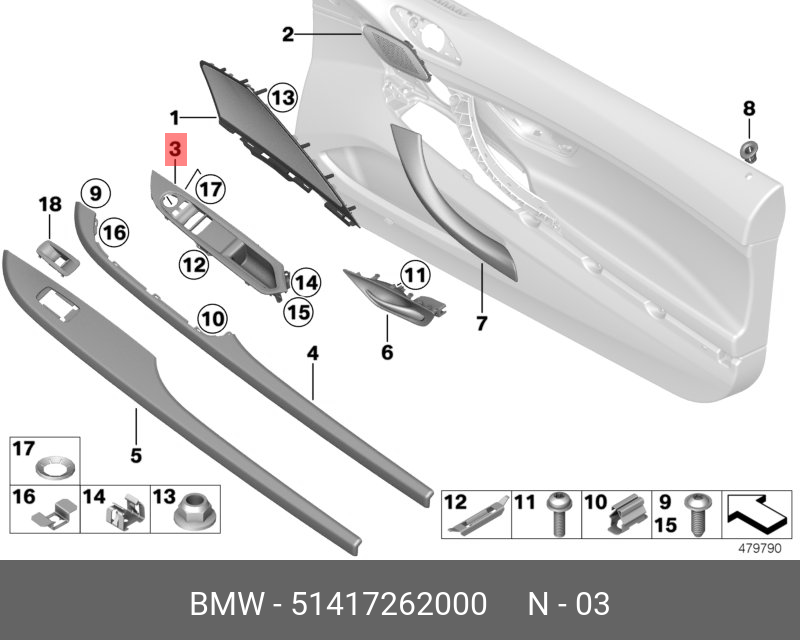 2
13
1
8
3
17
9
18
16
12
14
11
15
10
7
6
4
5
17
16
14
13
12
11
10
9
15
479790
BMW - 51417262000 N - 03