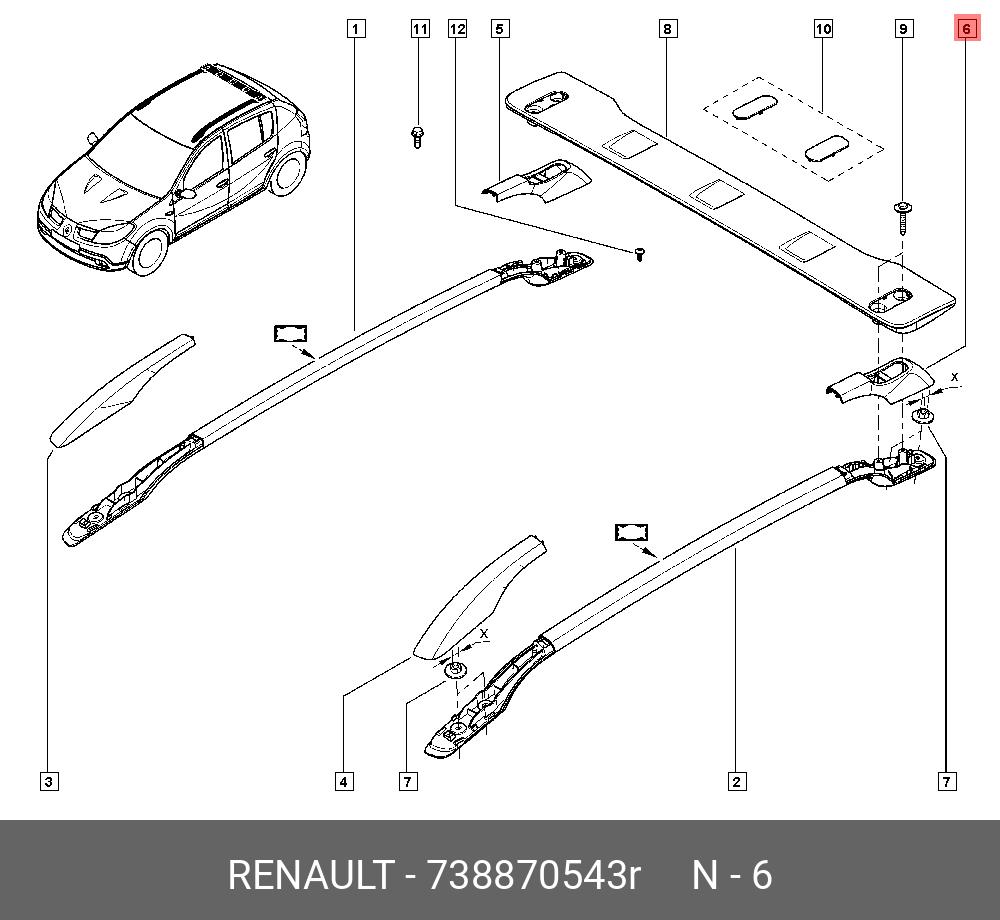 1
11
12
5
8
10
9
6
X
X
3
4
7
2
7
RENAULT - 738870543r N - 6