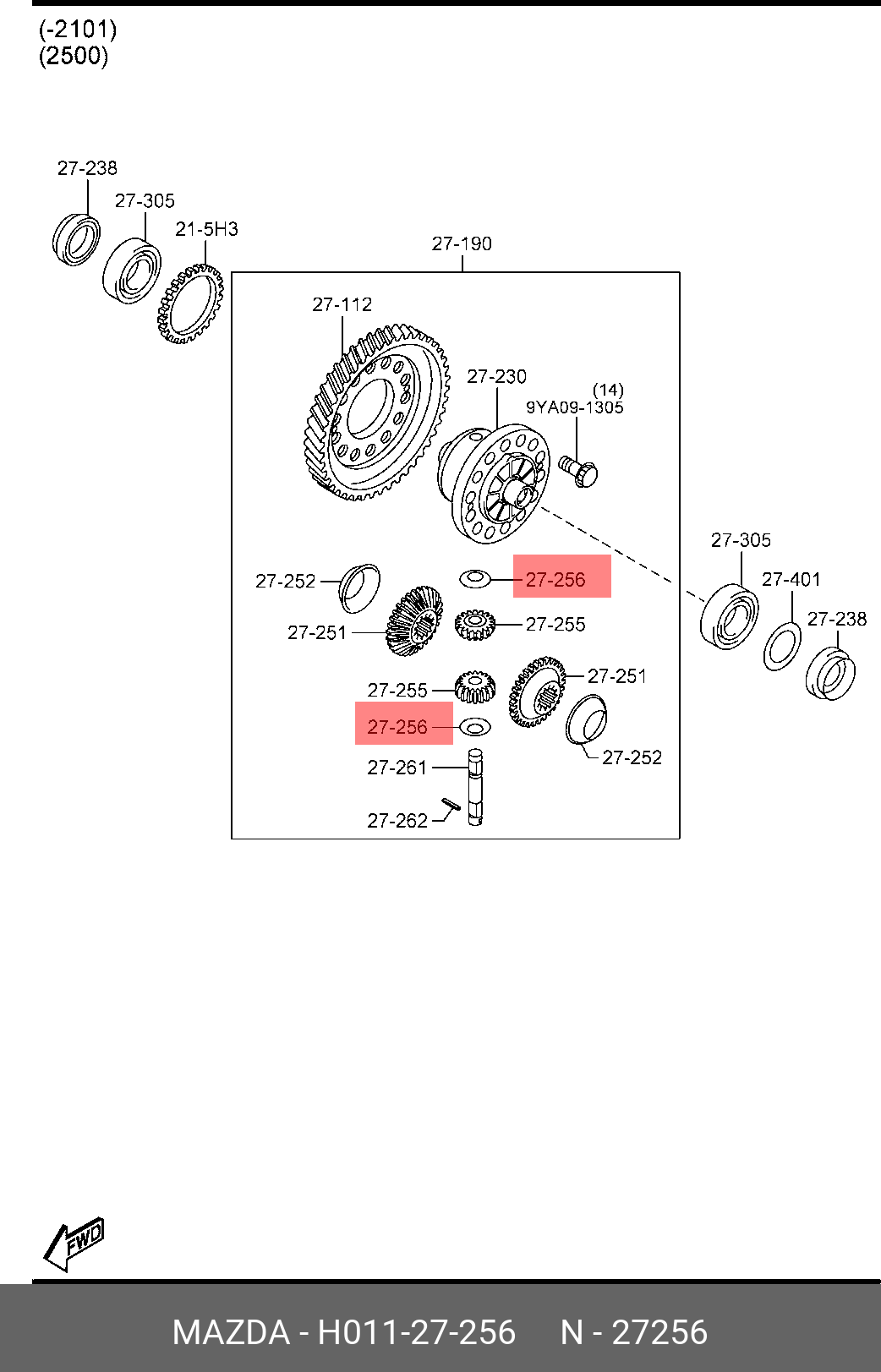 (-2101)
(2500)

27-238
27-305
21-5H3
27-190
27-112
27-230
(14)
9YA09-1305
27-305
27-401
27-238
27-252
27-256
27-251
27-255
27-255
27-251
27-256
27-252
27-261
27-262

FWD

MAZDA - H011-27-256 N - 27256