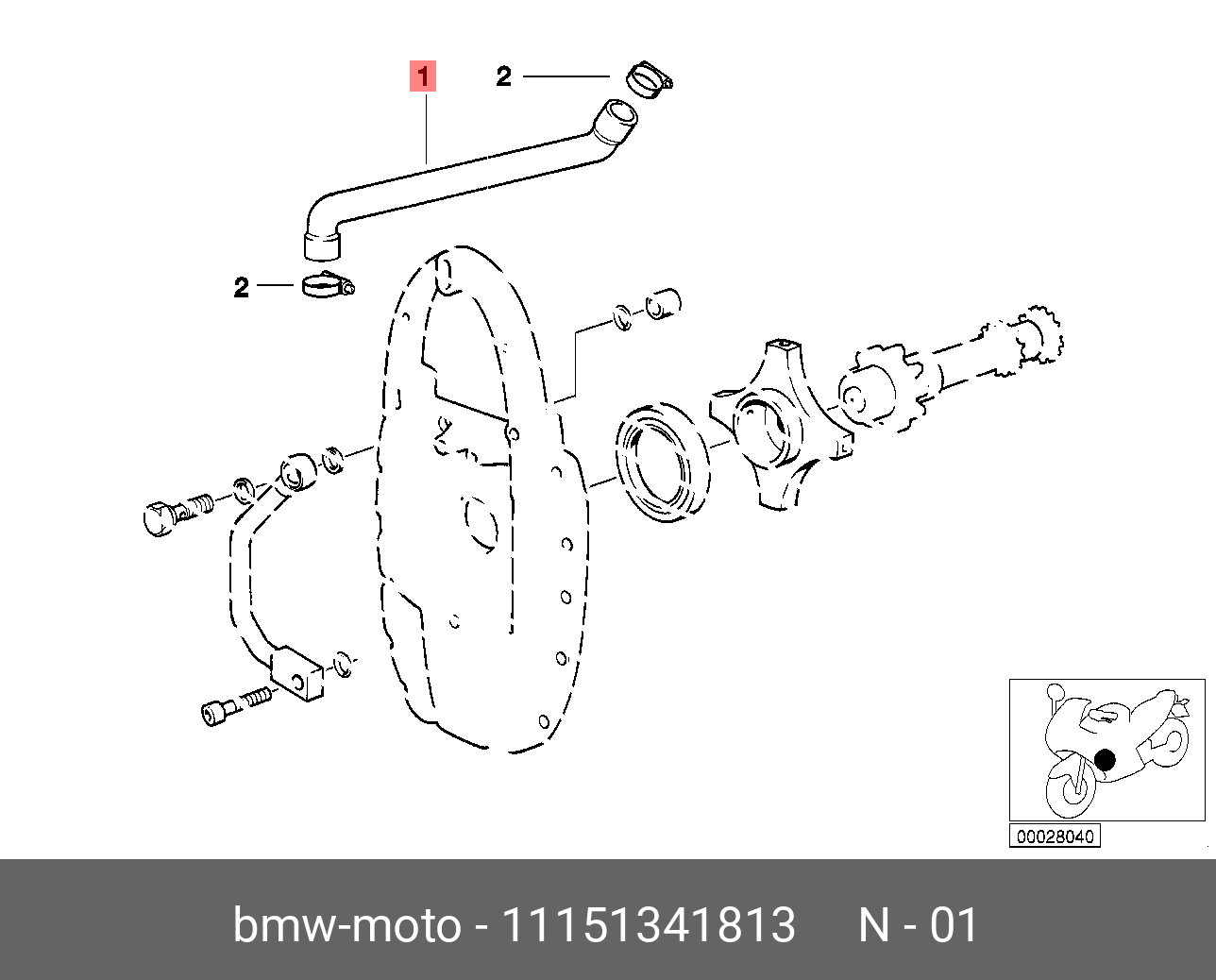 1

2

2

00028040

bmw-moto - 11151341813 N - 01