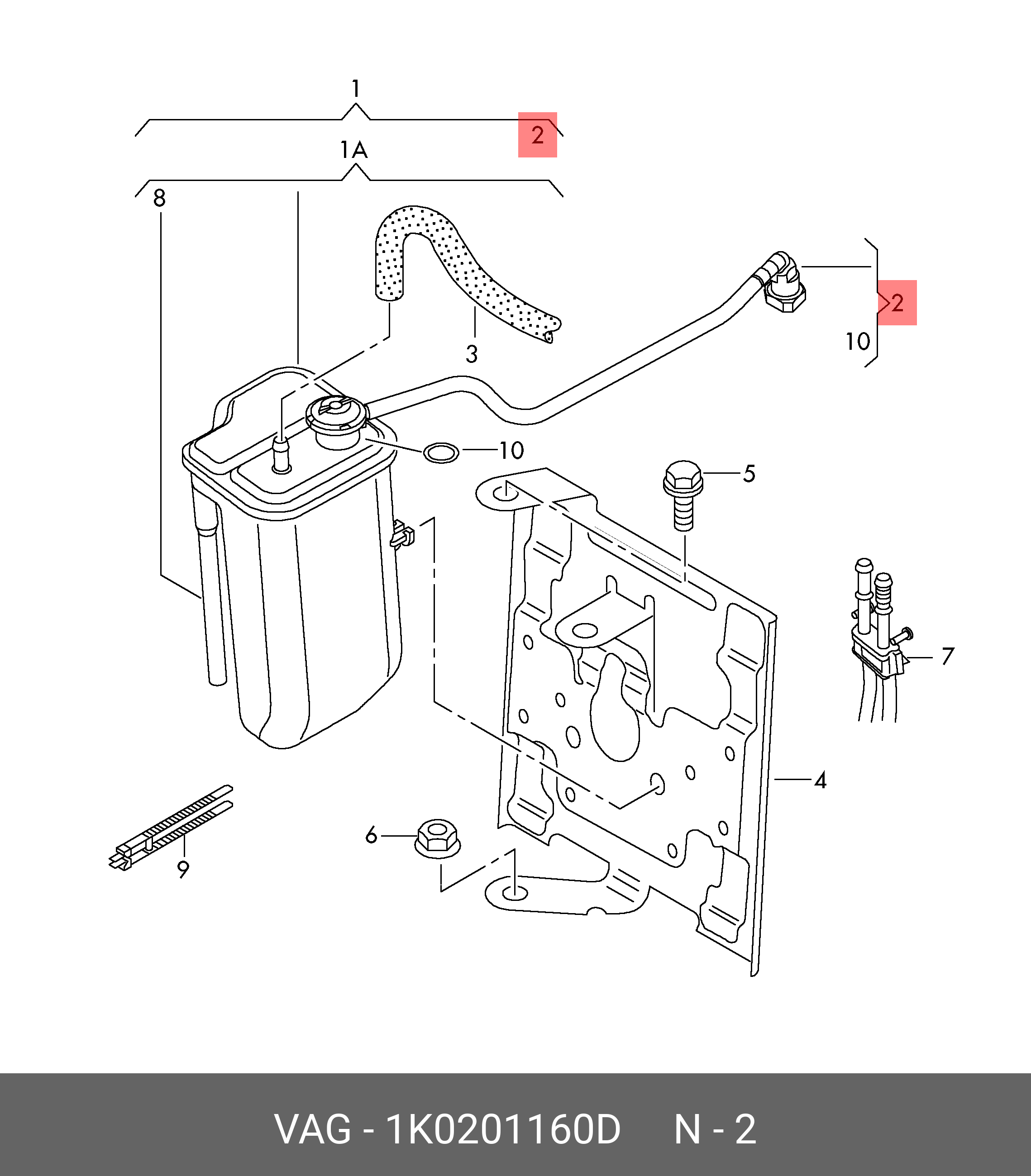 1
2
1A
8
3
2
10
10
5
7
4
6
9
VAG - 1K0201160D N - 2