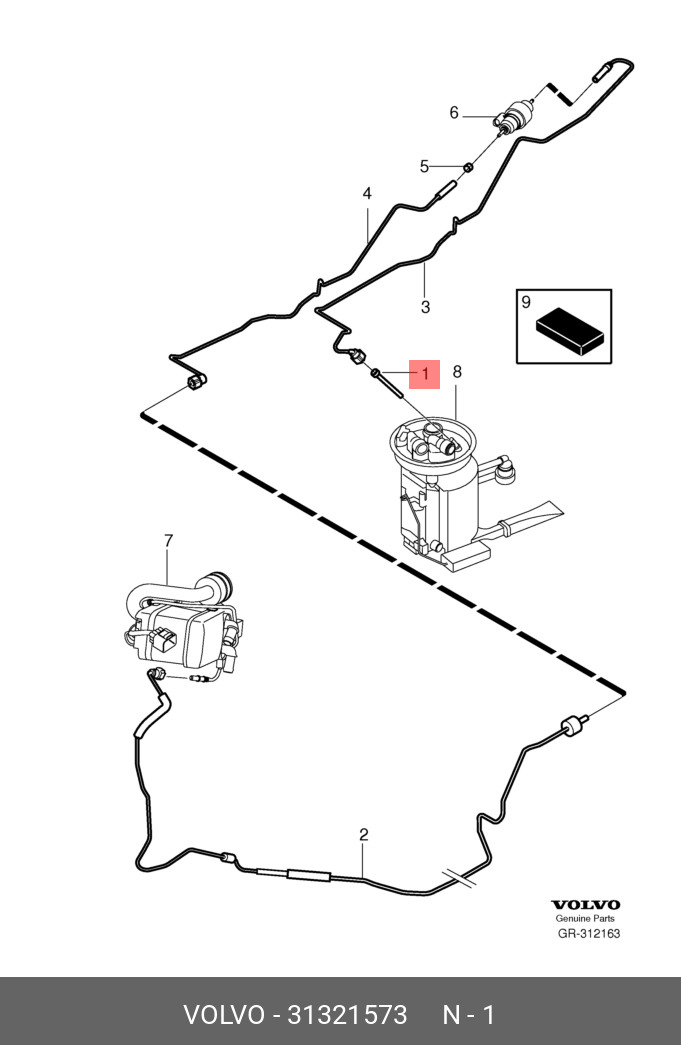 6
5
4
3
9
1
8
7
2
VOLVO
Genuine Parts
GR-312163

VOLVO - 31321573 N - 1