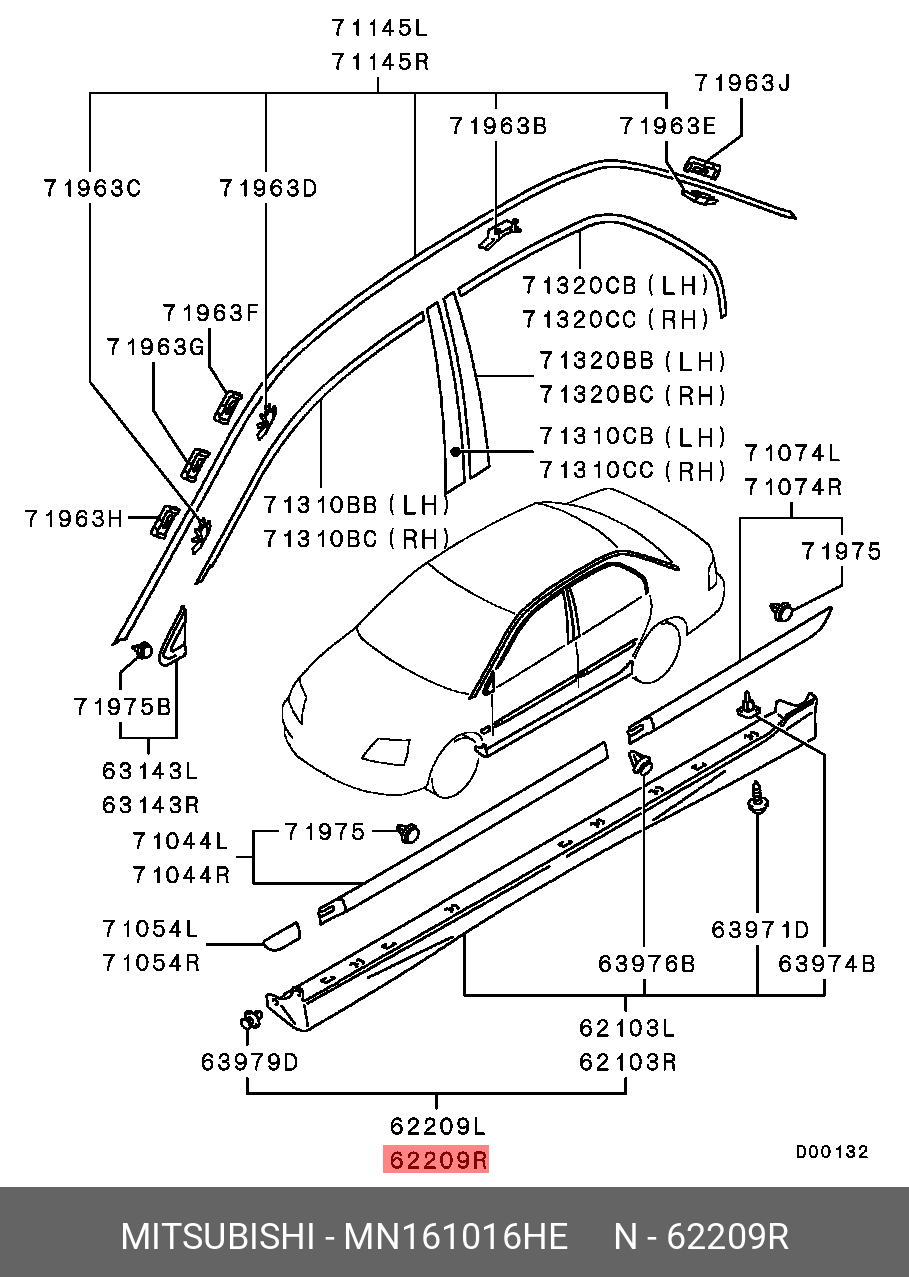 71145L
71145R

71963J
71963B
71963E
71963C
71963D

71320CB (LH)
71320CC (RH)

71963F
71963G

71320BB (LH)
71320BC (RH)

71310CB (LH)
71310CC (RH)

71074L
71074R

71963H

71310BB (LH)
71310BC (RH)

71975

71975B

63143L
63143R

71044L
71044R
71975

71054L
71054R

63971D
63976B
63974B

62103L
62103R

63979D

62209L
62209R

D00132

MITSUBISHI - MN161016HE N - 62209R