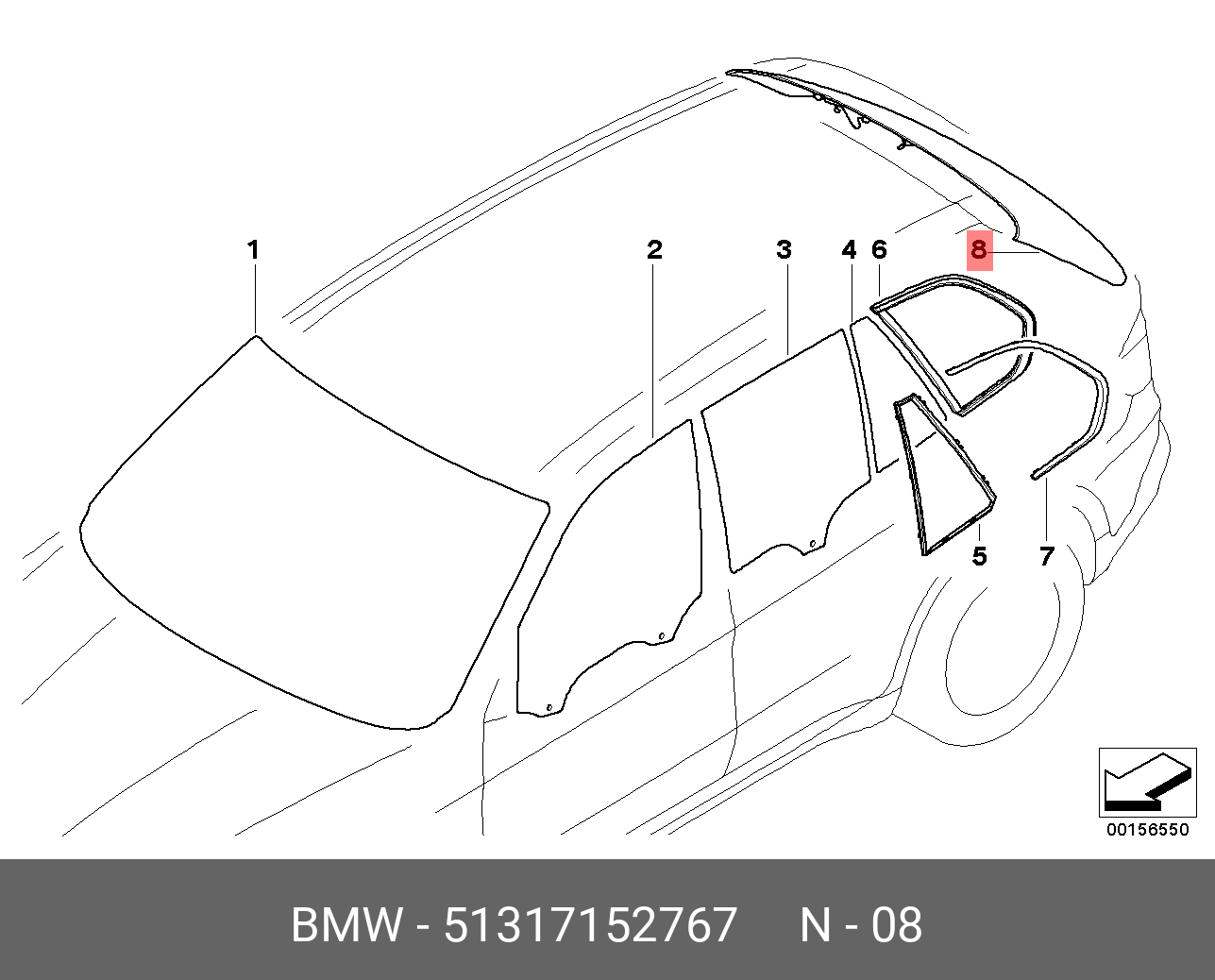 1
2
3
4
6
8
5
7
00156550

BMW - 51317152767 N - 08