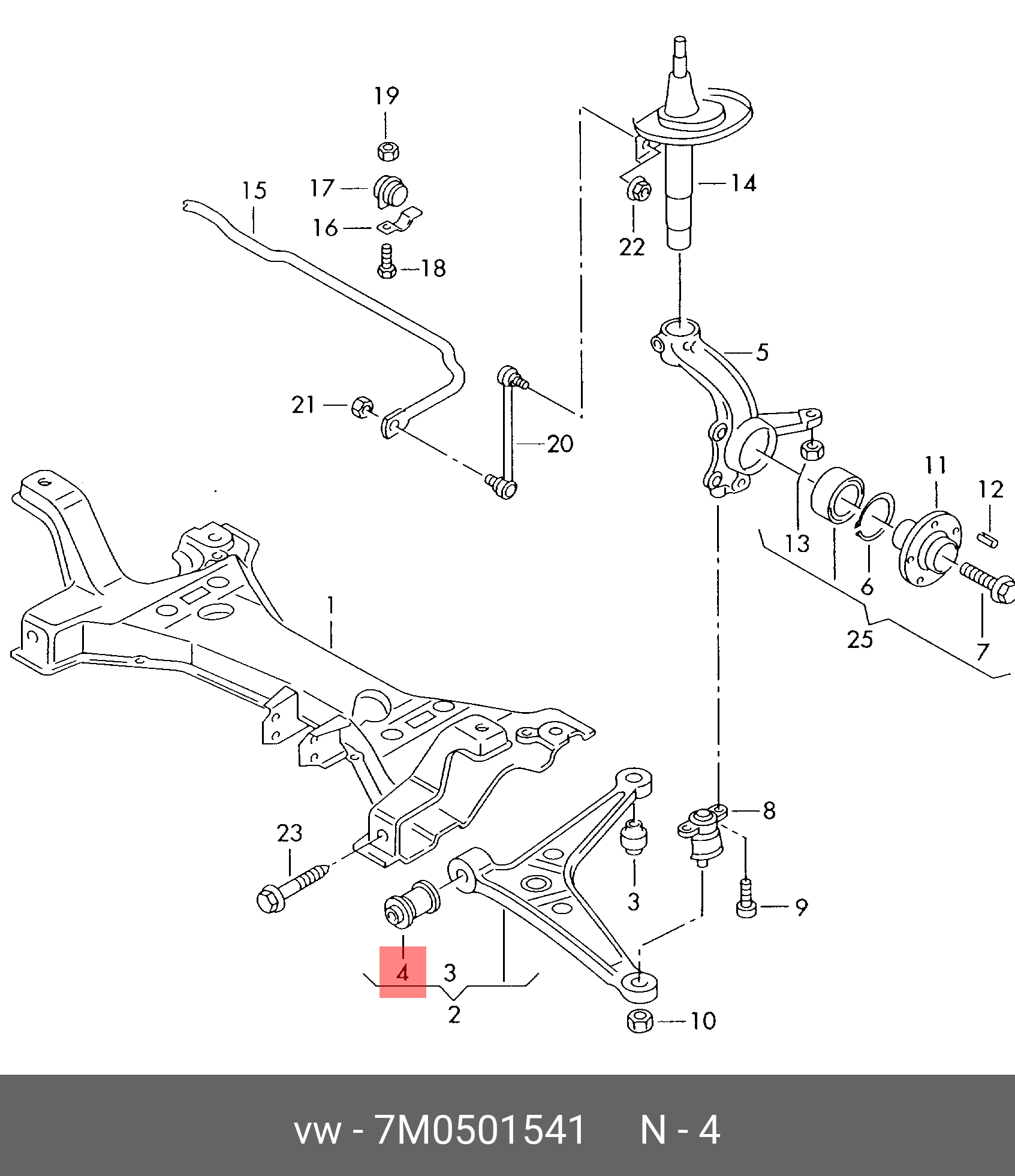 19
15
17
16
18
14
22
5
21
20
11
12
13
6
25
7
1
23
8
3
9
4
3
2
10

vw - 7M0501541 N - 4