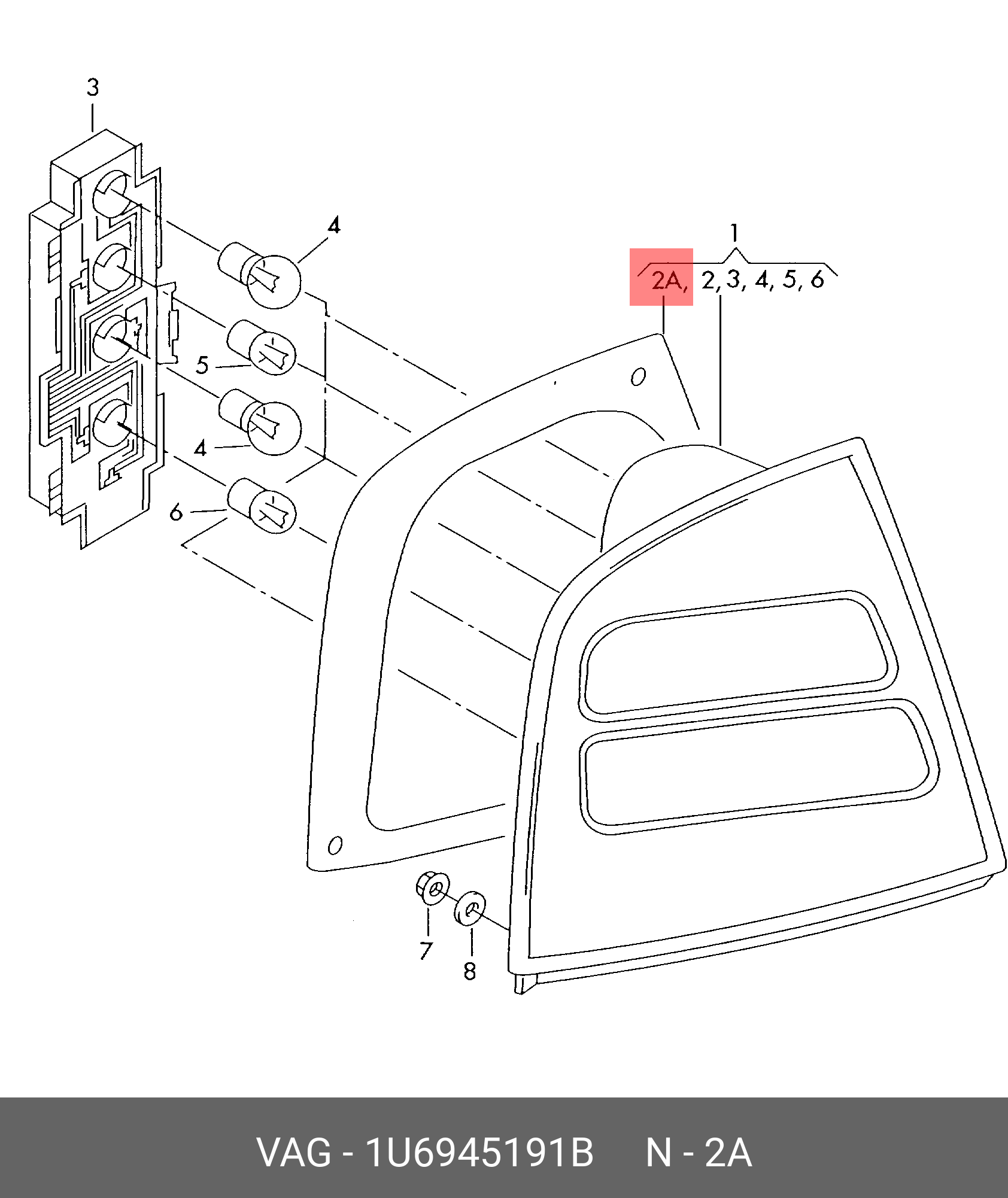 3

4

1

2A, 2, 3, 4, 5, 6

5

4

6

7

8

VAG - 1U6945191B N - 2A