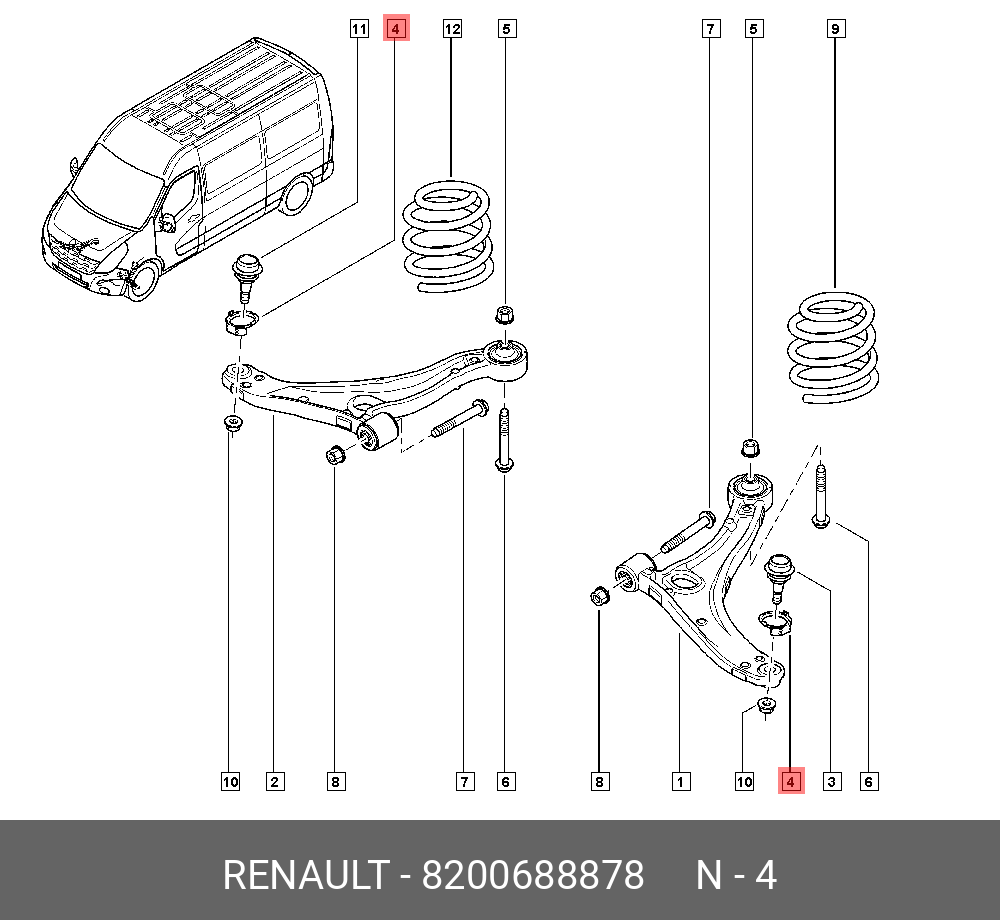 11 4 12 5 7 5 9

10 2 8 7 6 8 1 10 4 3 6

RENAULT - 8200688878 N - 4