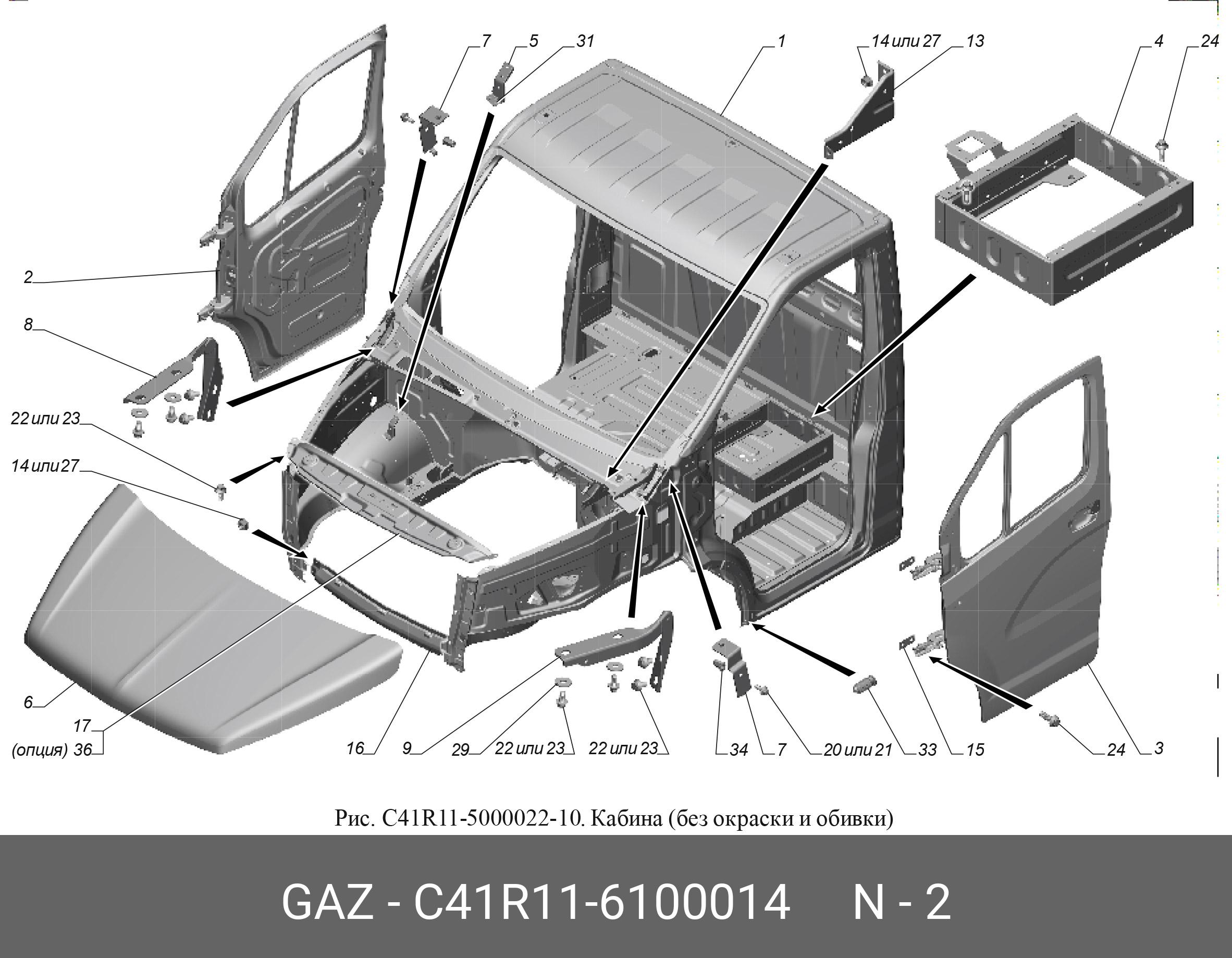 7
5
31
1
14 или 27
13
4
24
2
8
22 или 23
14 или 27
6
17
(опция) 36
16
9
29
22 или 23
22 или 23
34
7
20 или 21
33
15
24
3

Рис. C41R11-5000022-10. Кабина (без окраски и обивки)

GAZ - C41R11-6100014 N - 2