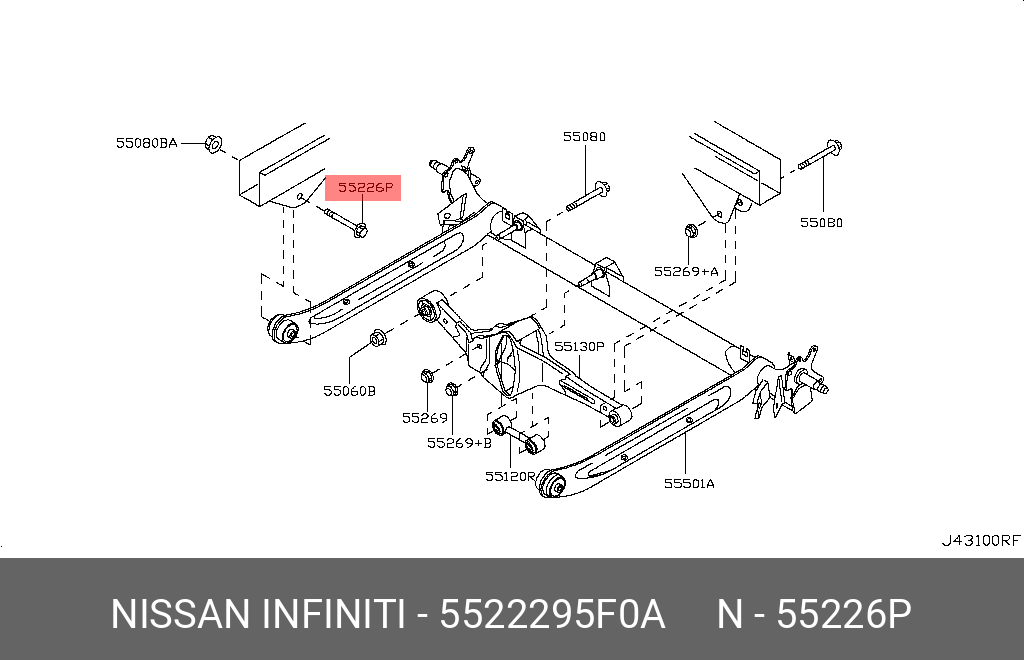 55080BA

55226P

55080

550B0

55269+A

55130P

55060B

55269

55269+B

55120R

55501A

J43100RF

NISSAN INFINITI - 5522295F0A N - 55226P