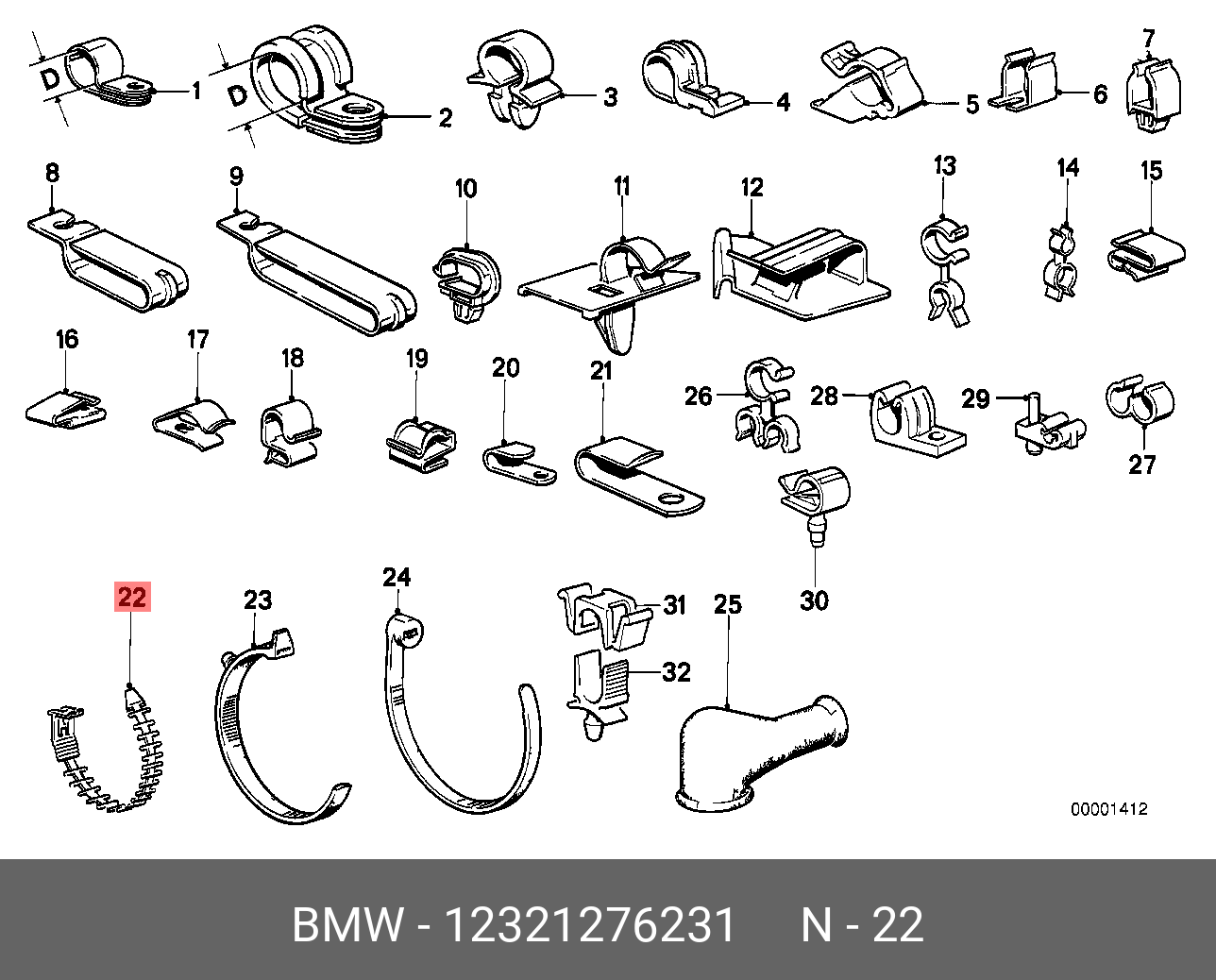 D 1
D 2
3
4
5
6
7
8
9
10
11
12
13
14
15
16
17
18
19
20
21
26
28
29
27
30
22
23
24
31
32
25
00001412

BMW - 12321276231 N - 22