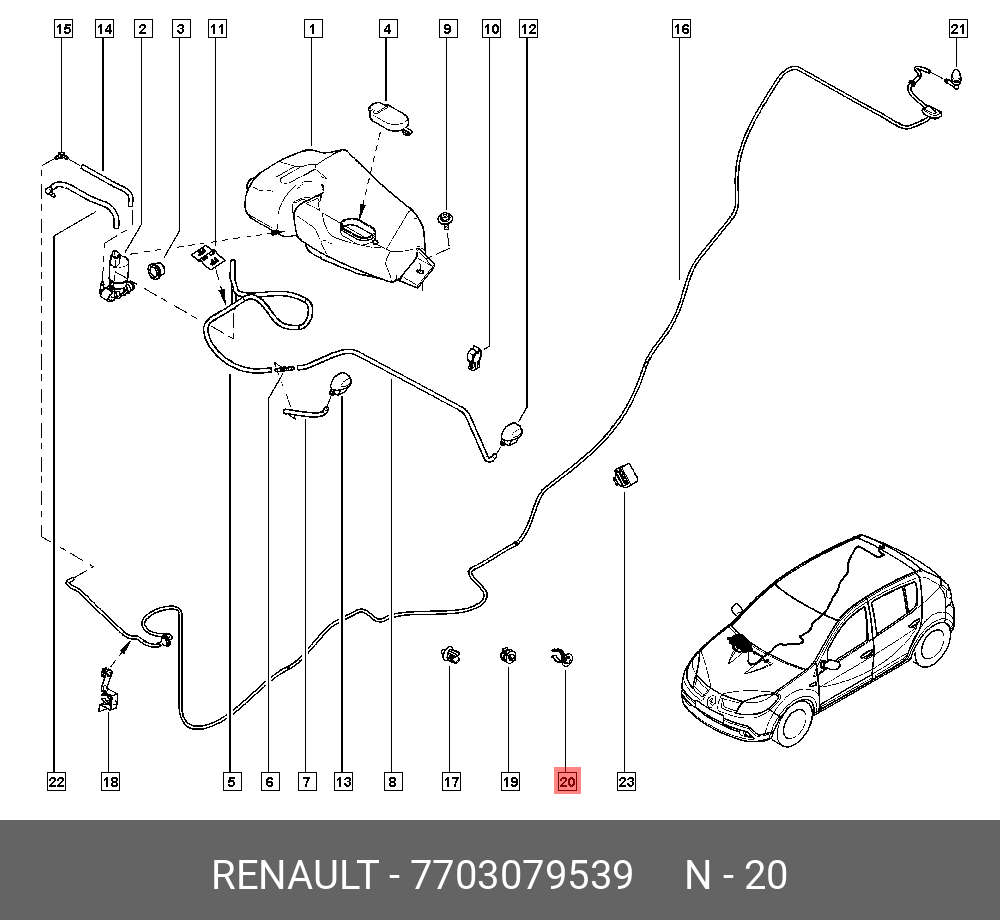 15 14 2 3 11 1 4 9 10 12 16 21

22 18 5 6 7 13 8 17 19 20 23

RENAULT - 7703079539 N - 20